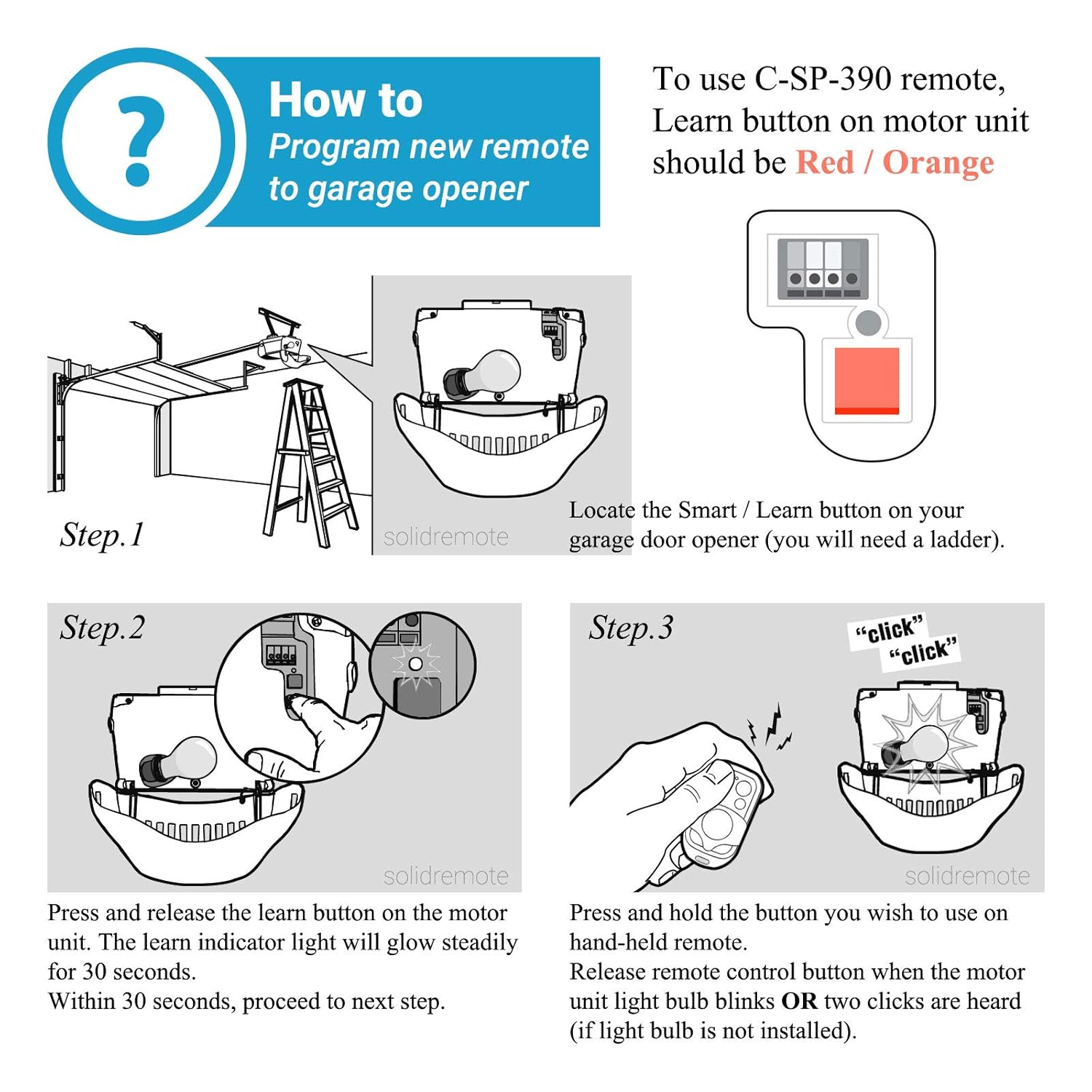 ?

How to
Program new remote to garage opener

To use C-SP-390 remote, Learn button on motor unit should be Red / Orange

Step.1

solidremote

Locate the Smart / Learn button on your garage door opener (you will need a ladder).

Step.2

solidremote

Press and release the learn button on the motor unit. The learn indicator light will glow steadily for 30 seconds.
Within 30 seconds, proceed to next step.

Step.3

"click"
"click"

solidremote

Press and hold the button you wish to use on hand-held remote.
Release remote control button when the motor unit light bulb blinks OR two clicks are heard (if light bulb is not installed).