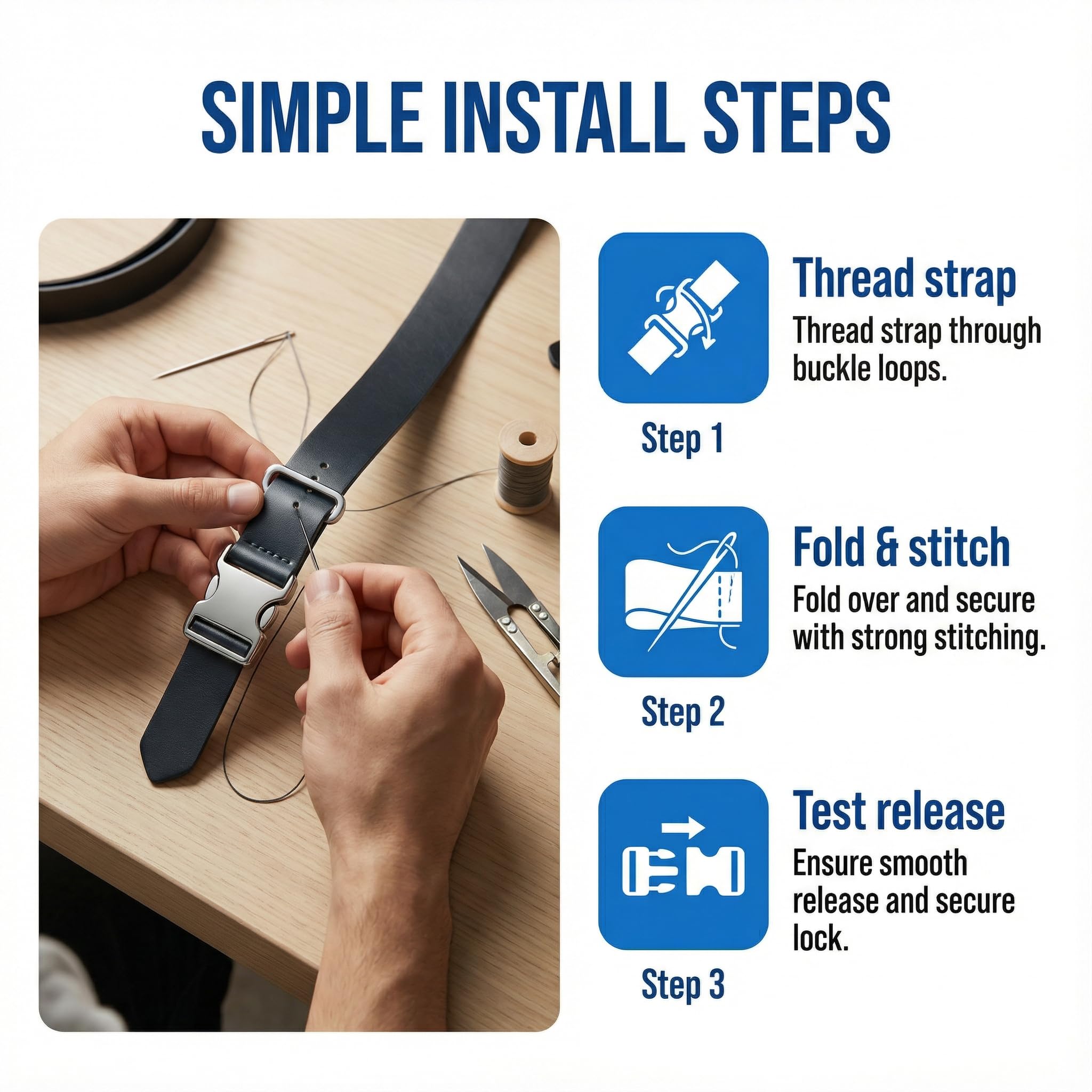 SIMPLE INSTALL STEPS

Thread strap
Thread strap through buckle loops.

Step 1

Fold & stitch
Fold over and secure with strong stitching.

Step 2

Test release
Ensure smooth release and secure lock.

Step 3