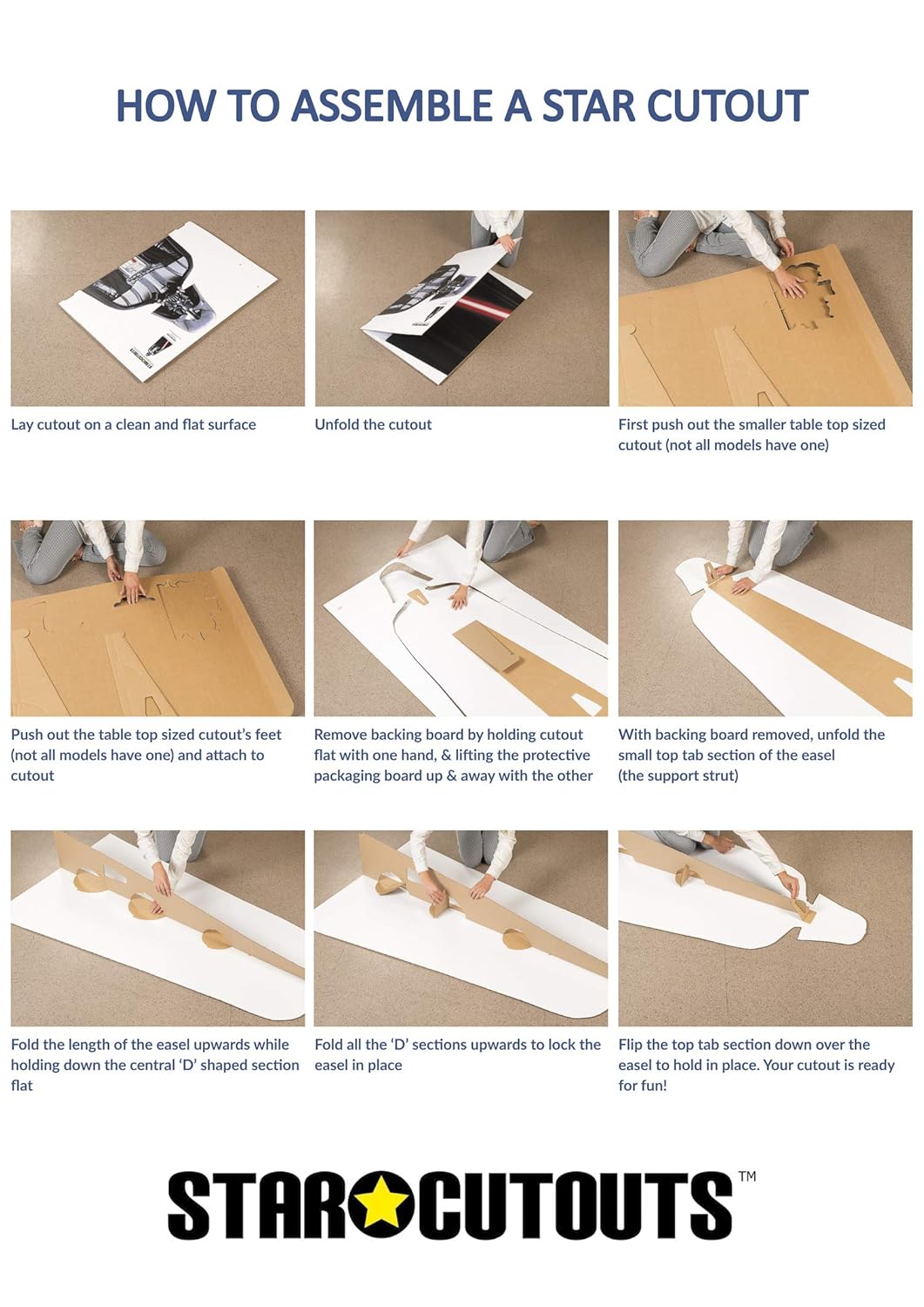 HOW TO ASSEMBLE A STAR CUTOUT

Lay cutout on a clean and flat surface

Unfold the cutout

First push out the smaller table top sized cutout (not all models have one)

Push out the table top sized cutout's feet (not all models have one) and attach to cutout

Remove backing board by holding cutout flat with one hand, & lifting the protective packaging board up & away with the other

With backing board removed, unfold the small top tab section of the easel (the support strut)

Fold the length of the easel upwards while holding down the central 'D' shaped section flat

Fold all the 'D' sections upwards to lock the easel in place

Flip the top tab section down over the easel to hold in place. Your cutout is ready for fun!

STAR CUTOUTS™