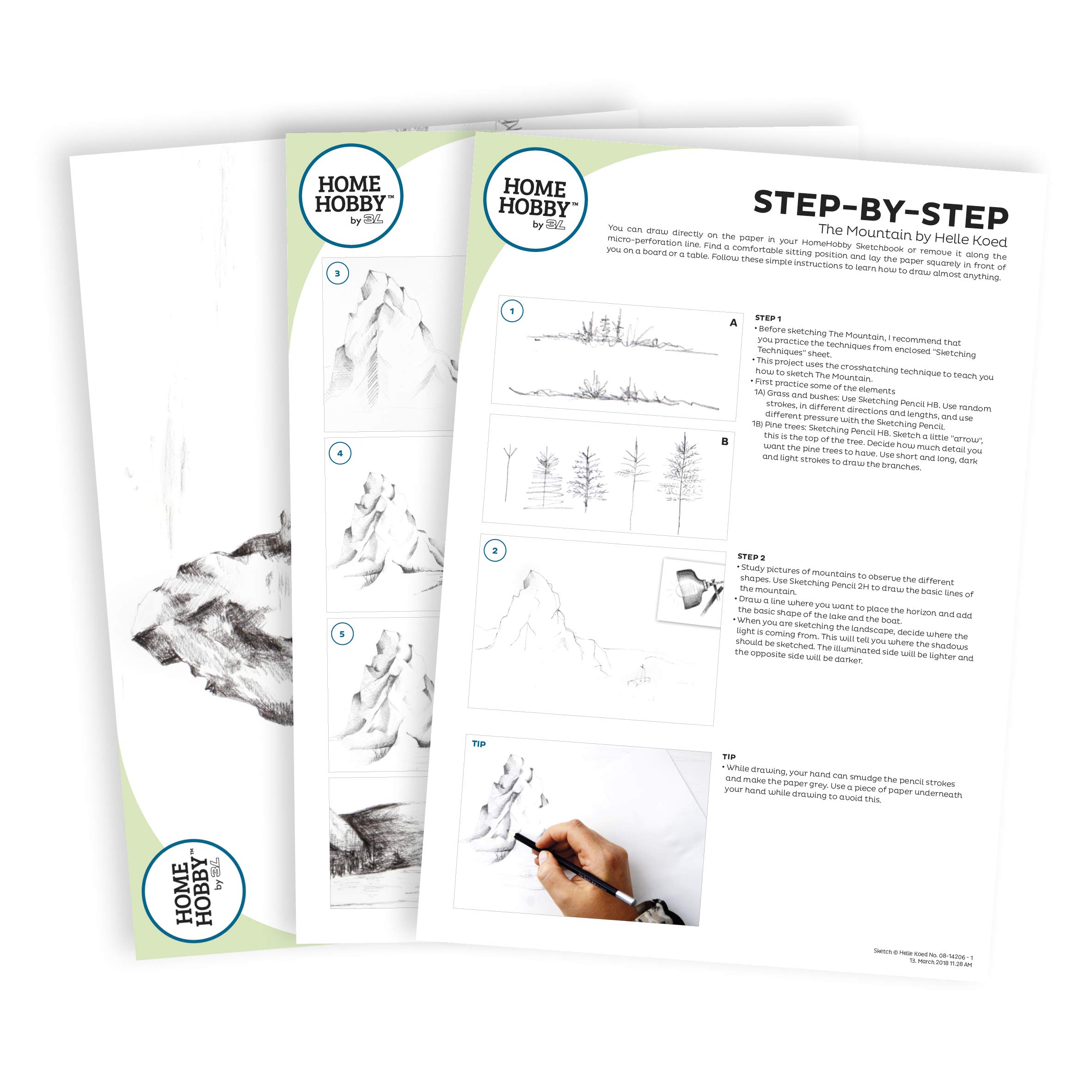 HOME HOBBY™ by 3L

HOME HOBBY™ by 3L

3

4

5

HOME HOBBY™ by 3L

STEP-BY-STEP

The Mountain by Helle Koed

You can draw directly on the paper in your HomeHobby Sketchbook or remove it along the micro-perforation line. Find a comfortable sitting position and lay the paper squarely in front of you on a board or a table. Follow these simple instructions to learn how to draw almost anything.

1

A

B

STEP 1
• Before sketching The Mountain, I recommend that you practice the techniques from enclosed "Sketching Techniques" sheet.
• This project uses the crosshatching technique to teach you how to sketch The Mountain.
• First practice some of the elements
1A) Grass and bushes: Use Sketching Pencil HB. Use random strokes, in different directions and lengths, and use different pressure with the Sketching Pencil.
1B) Pine trees: Sketching Pencil HB. Sketch a little "arrow", this is the top of the tree. Decide how much detail you want the pine trees to have. Use short and long, dark and light strokes to draw the branches.

2

STEP 2
• Study pictures of mountains to observe the different shapes. Use Sketching Pencil 2H to draw the basic lines of the mountain.
• Draw a line where you want to place the horizon and add the basic shape of the lake and the boat.
• When you are sketching the landscape, decide where the light is coming from. This will tell you where the shadows should be sketched. The illuminated side will be lighter and the opposite side will be darker.

TIP

TIP
• While drawing, your hand can smudge the pencil strokes and make the paper grey. Use a piece of paper underneath your hand while drawing to avoid this.

Sketch © Helle Koed No. 08-14206 - 1
13. March 2018 11.28 AM