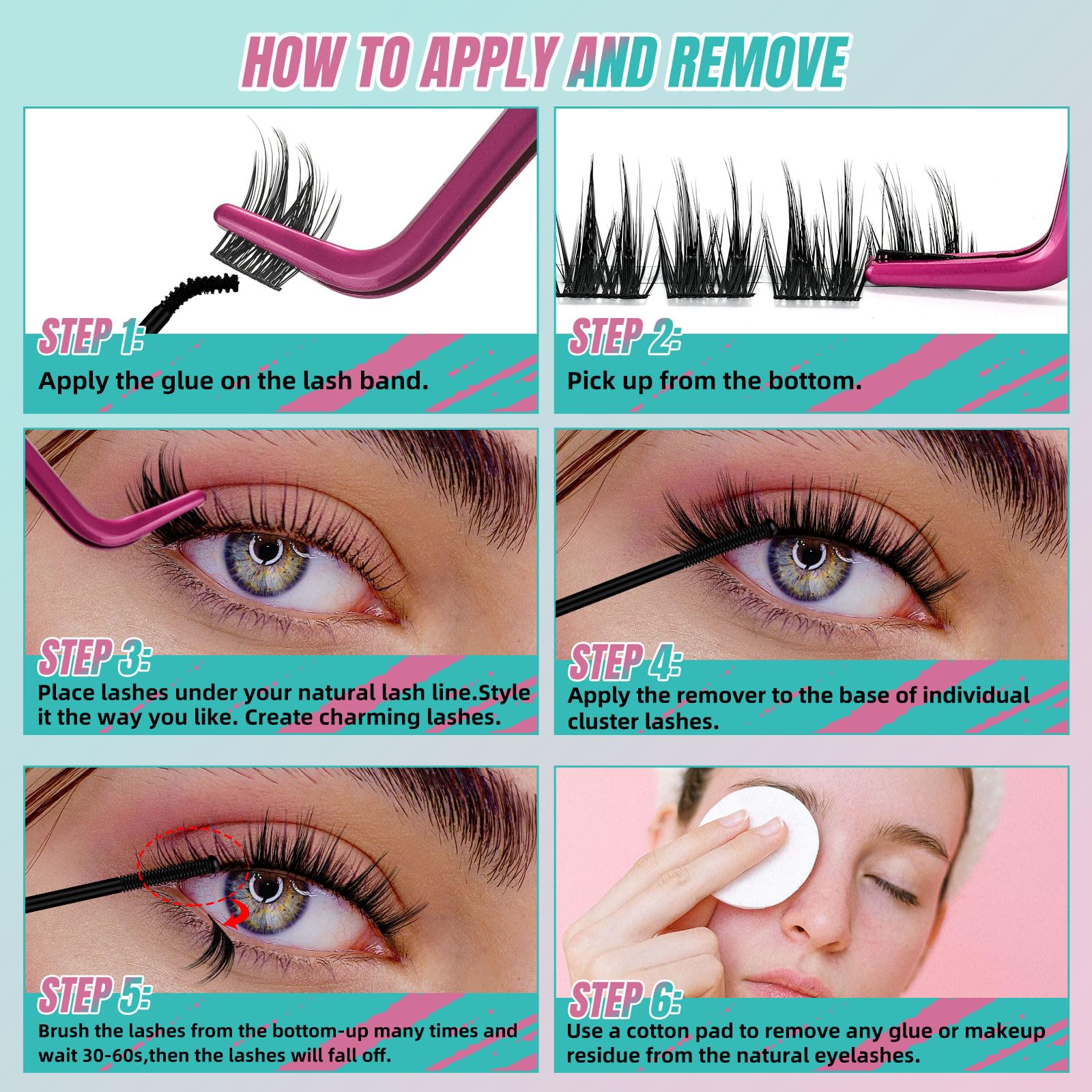 HOW TO APPLY AND REMOVE

STEP 1:
Apply the glue on the lash band.

STEP 2:
Pick up from the bottom.

STEP 3:
Place lashes under your natural lash line.Style it the way you like. Create charming lashes.

STEP 4:
Apply the remover to the base of individual cluster lashes.

STEP 5:
Brush the lashes from the bottom-up many times and wait 30-60s,then the lashes will fall off.

STEP 6:
Use a cotton pad to remove any glue or makeup residue from the natural eyelashes.