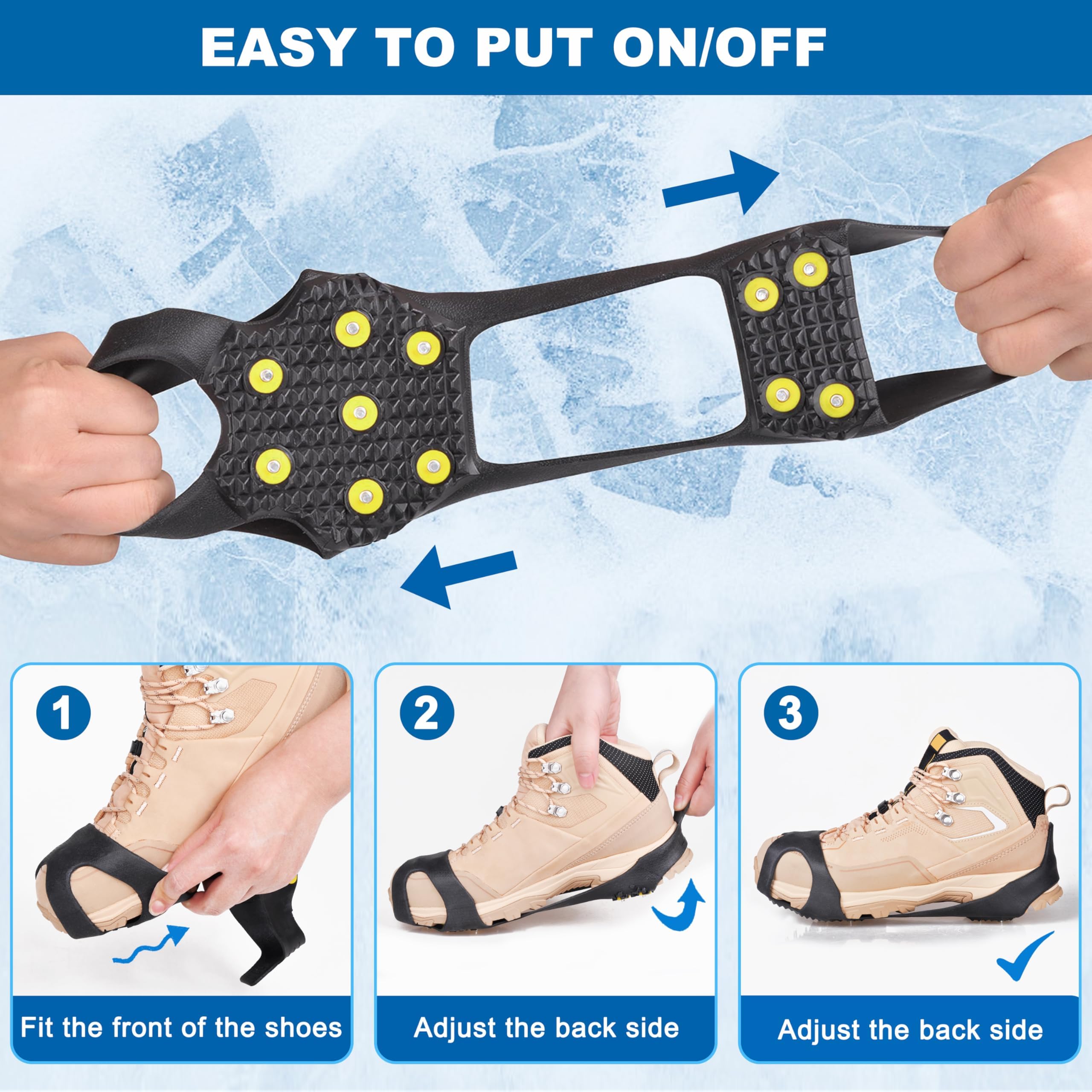 EASY TO PUT ON/OFF

1
Fit the front of the shoes

2
Adjust the back side

3
Adjust the back side