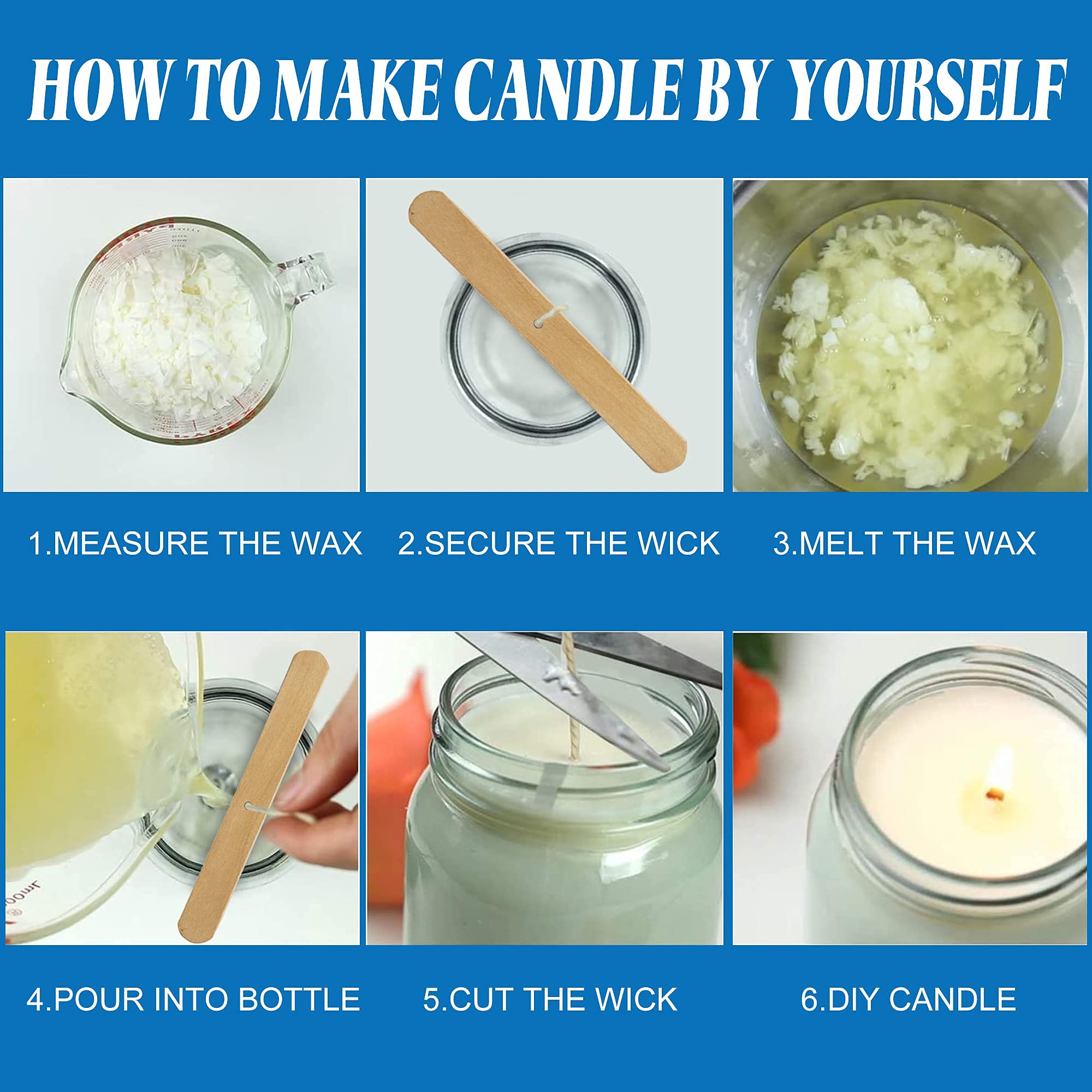 HOW TO MAKE CANDLE BY YOURSELF

1.MEASURE THE WAX

2.SECURE THE WICK

3.MELT THE WAX

4.POUR INTO BOTTLE

5.CUT THE WICK

6.DIY CANDLE