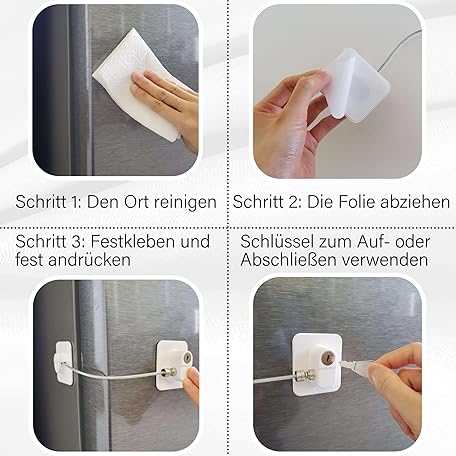 Schritt 1: Den Ort reinigen

Schritt 2: Die Folie abziehen

Schritt 3: Festkleben und fest andrücken

Schlüssel zum Auf- oder Abschließen verwenden