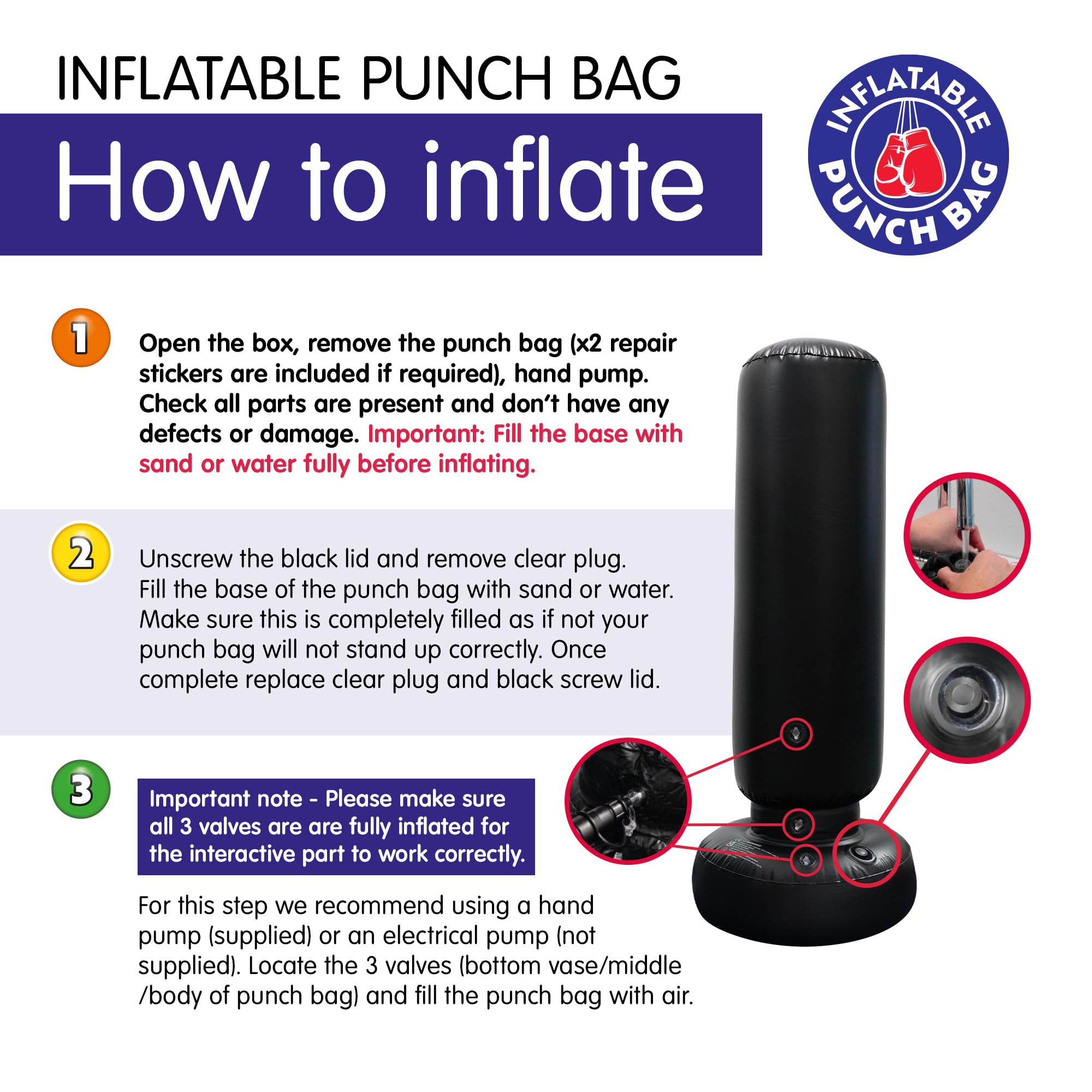 INFLATABLE PUNCH BAG

How to inflate

INFLATABLE PUNCH BAG

1

Open the box, remove the punch bag (x2 repair stickers are included if required), hand pump. Check all parts are present and don't have any defects or damage. Important: Fill the base with sand or water fully before inflating.

2

Unscrew the black lid and remove clear plug. Fill the base of the punch bag with sand or water. Make sure this is completely filled as if not your punch bag will not stand up correctly. Once complete replace clear plug and black screw lid.

3

Important note - Please make sure all 3 valves are are fully inflated for the interactive part to work correctly.

For this step we recommend using a hand pump (supplied) or an electrical pump (not supplied). Locate the 3 valves (bottom vase/middle /body of punch bag) and fill the punch bag with air.