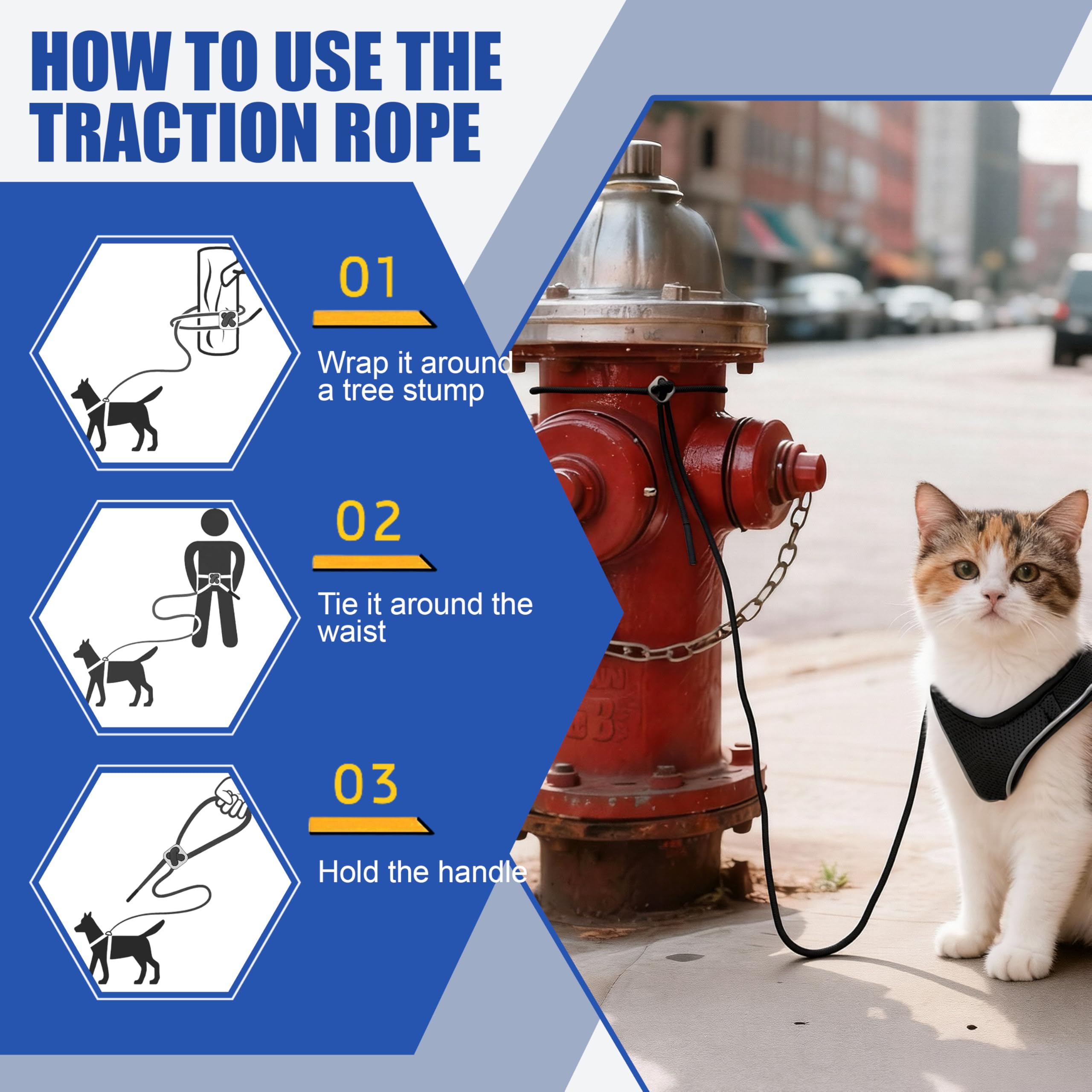 HOW TO USE THE TRACTION ROPE

01

Wrap it around a tree stump

02

Tie it around the waist

03

Hold the handle