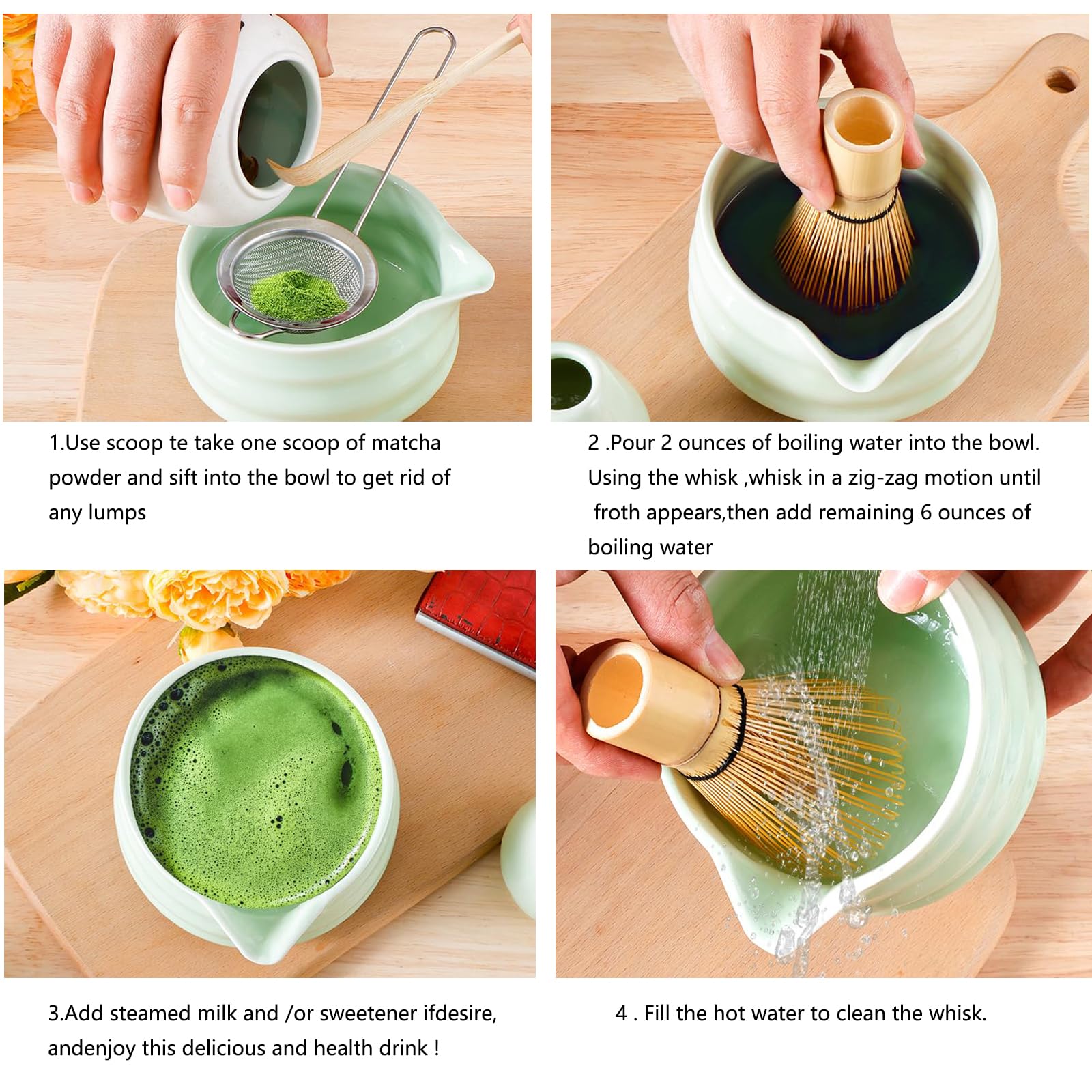 1.Use scoop te take one scoop of matcha powder and sift into the bowl to get rid of any lumps

2 .Pour 2 ounces of boiling water into the bowl. Using the whisk ,whisk in a zig-zag motion until froth appears,then add remaining 6 ounces of boiling water

3.Add steamed milk and /or sweetener ifdesire, andenjoy this delicious and health drink !

4 . Fill the hot water to clean the whisk.