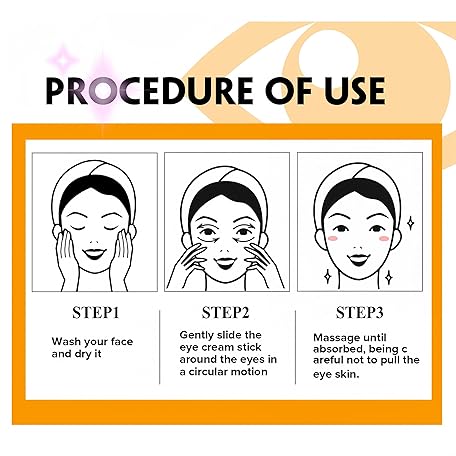 PROCEDURE OF USE

STEP1

Wash your face and dry it

STEP2

Gently slide the eye cream stick around the eyes in a circular motion

STEP3

Massage until absorbed, being c areful not to pull the eye skin.