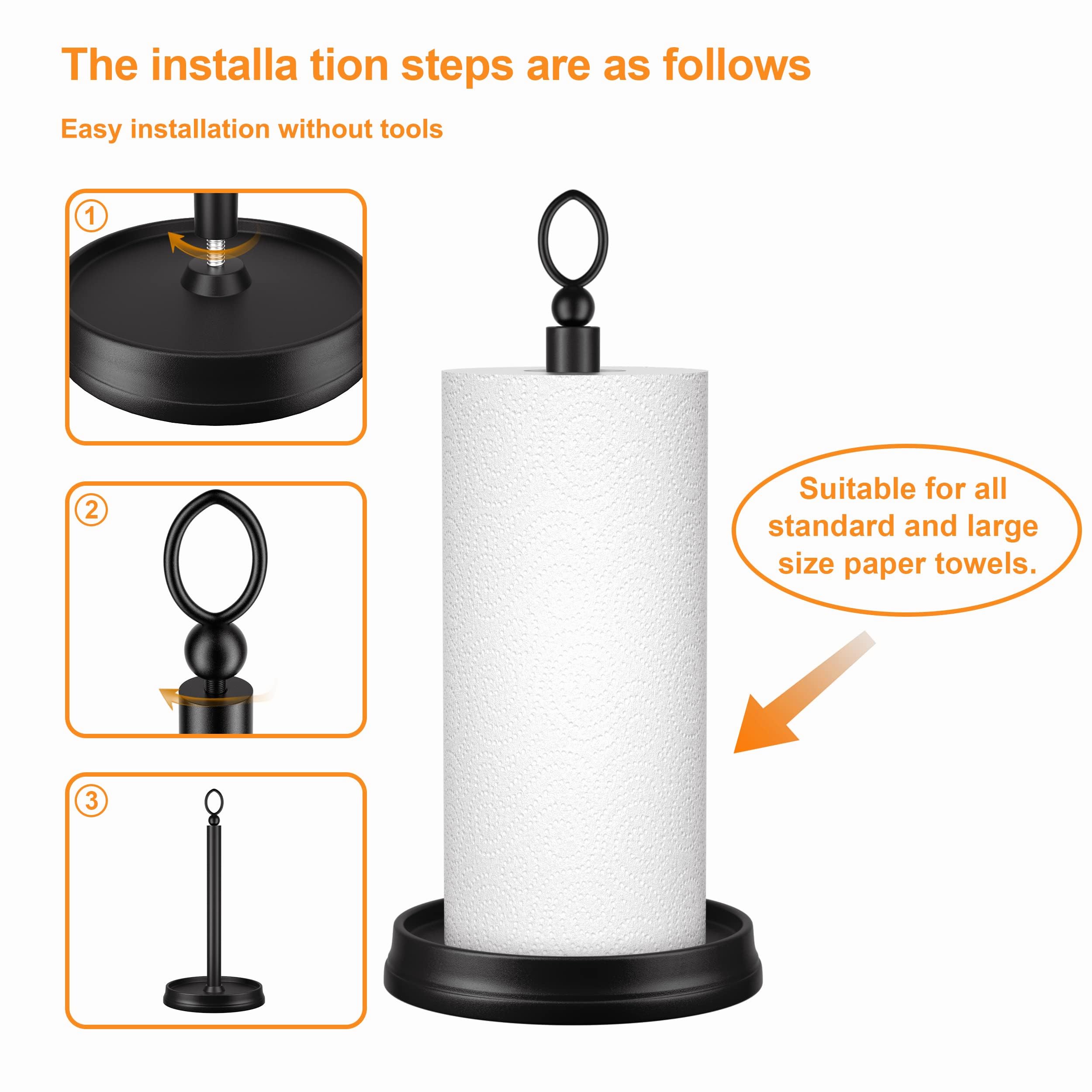 The installa tion steps are as follows

Easy installation without tools

1

2

3

Suitable for all standard and large size paper towels.