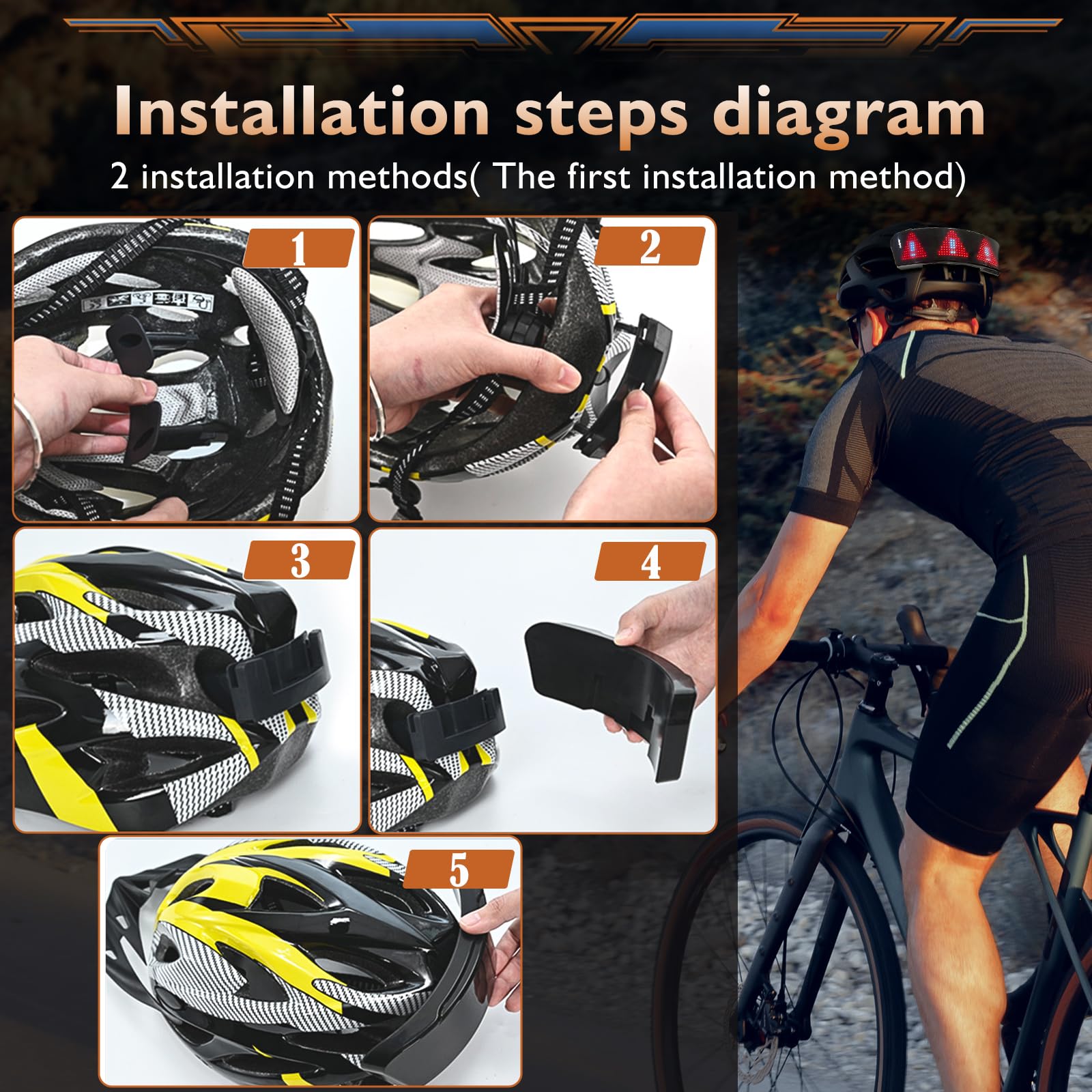 Installation steps diagram

2 installation methods( The first installation method)

1

2

3

4

5