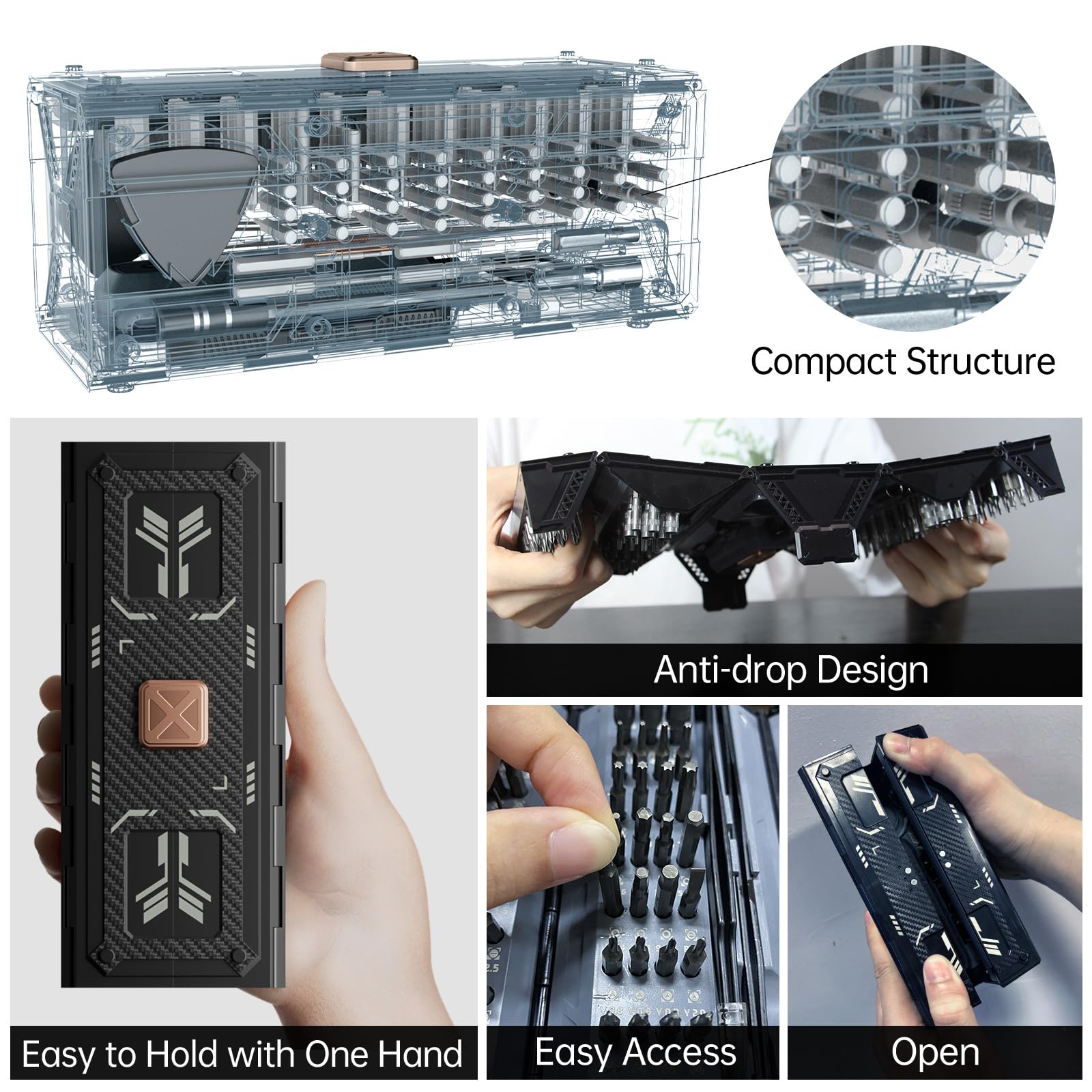 Compact Structure

Anti-drop Design

Easy to Hold with One Hand

Easy Access

Open