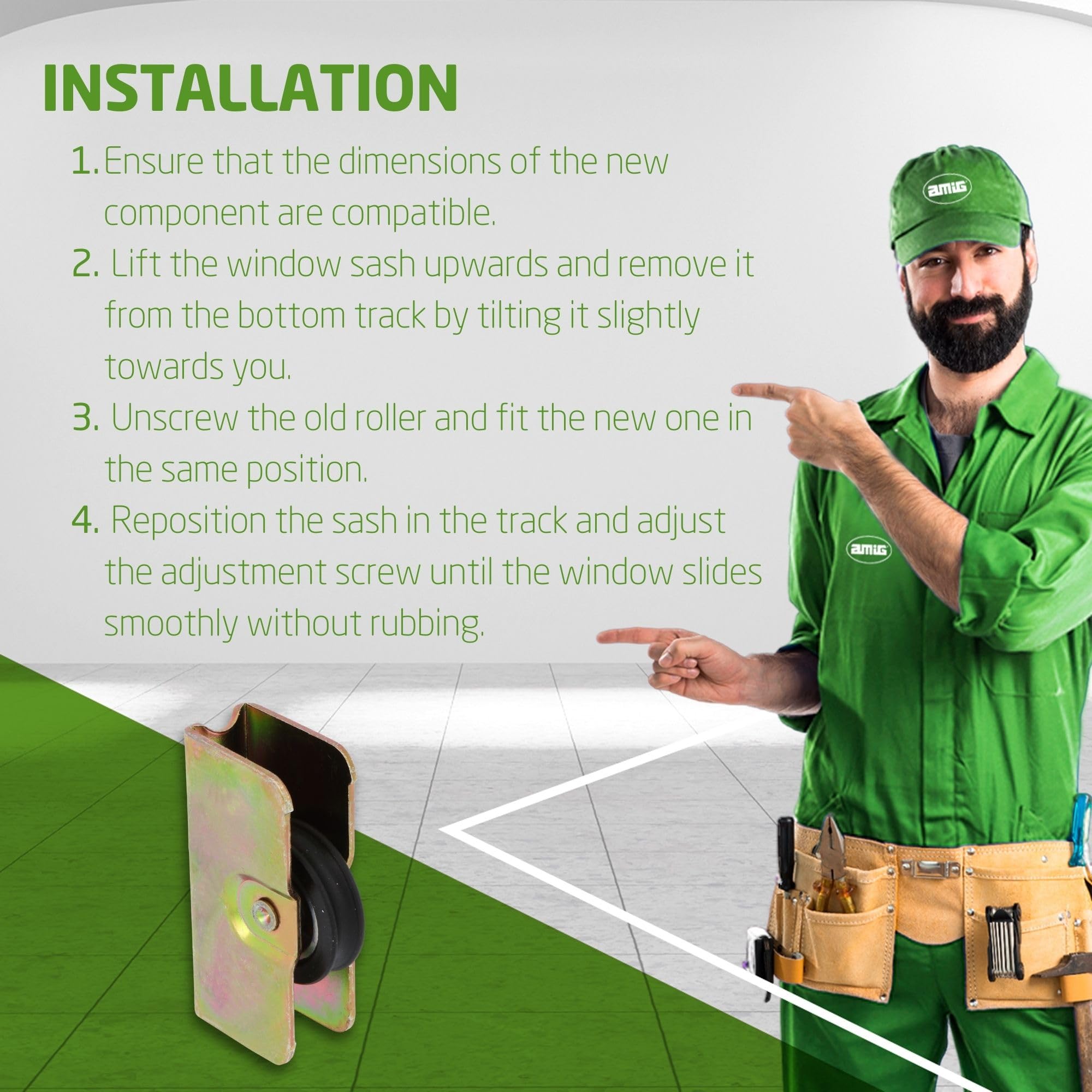 INSTALLATION

1. Ensure that the dimensions of the new component are compatible.

2. Lift the window sash upwards and remove it from the bottom track by tilting it slightly towards you.

3. Unscrew the old roller and fit the new one in the same position.

4. Reposition the sash in the track and adjust the adjustment screw until the window slides smoothly without rubbing.

amig

amig