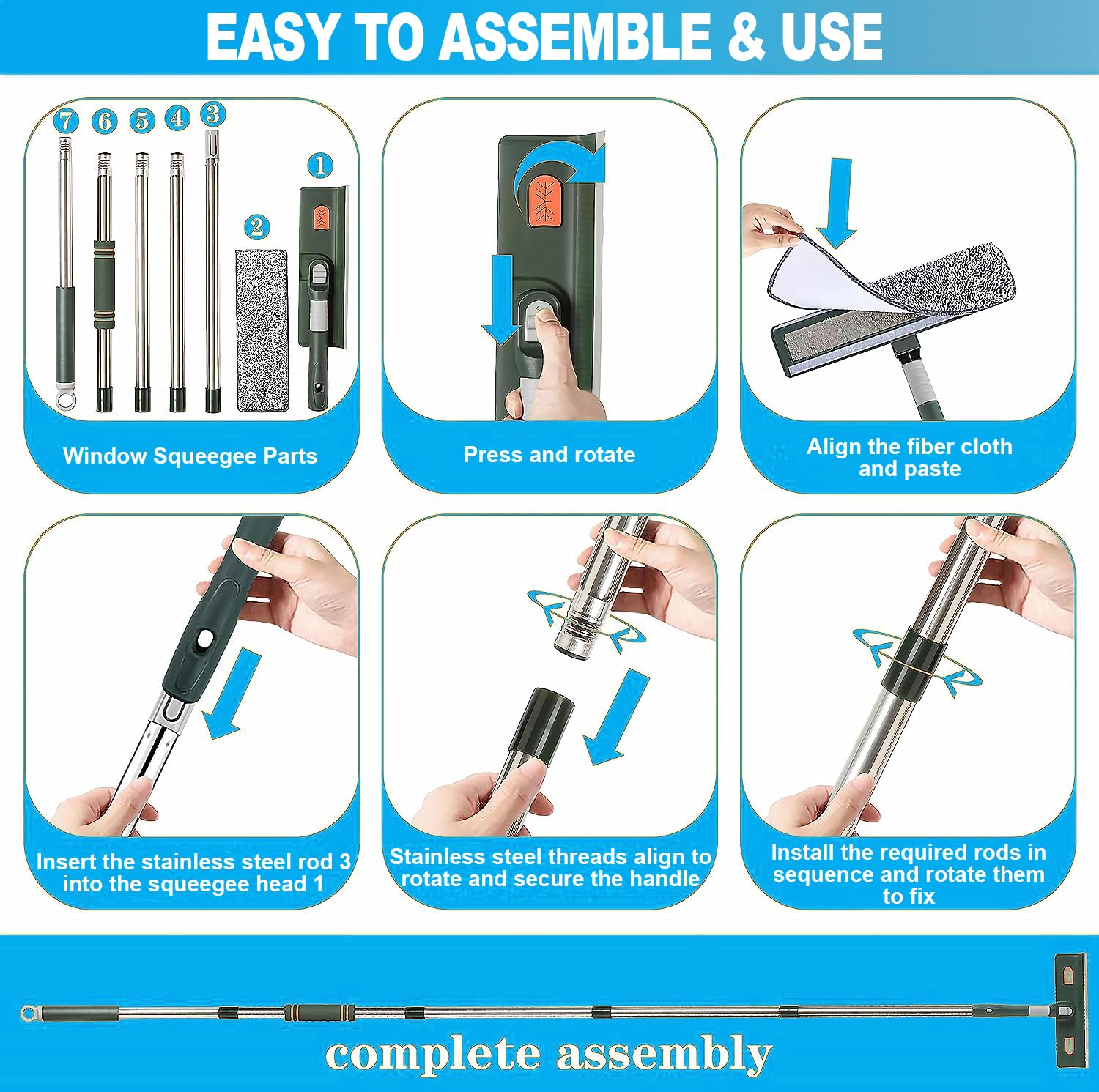 EASY TO ASSEMBLE & USE

7 6 5 4 3 1 2

Window Squeegee Parts

Press and rotate

Align the fiber cloth and paste

Insert the stainless steel rod 3 into the squeegee head 1

Stainless steel threads align to rotate and secure the handle

Install the required rods in sequence and rotate them to fix

complete assembly