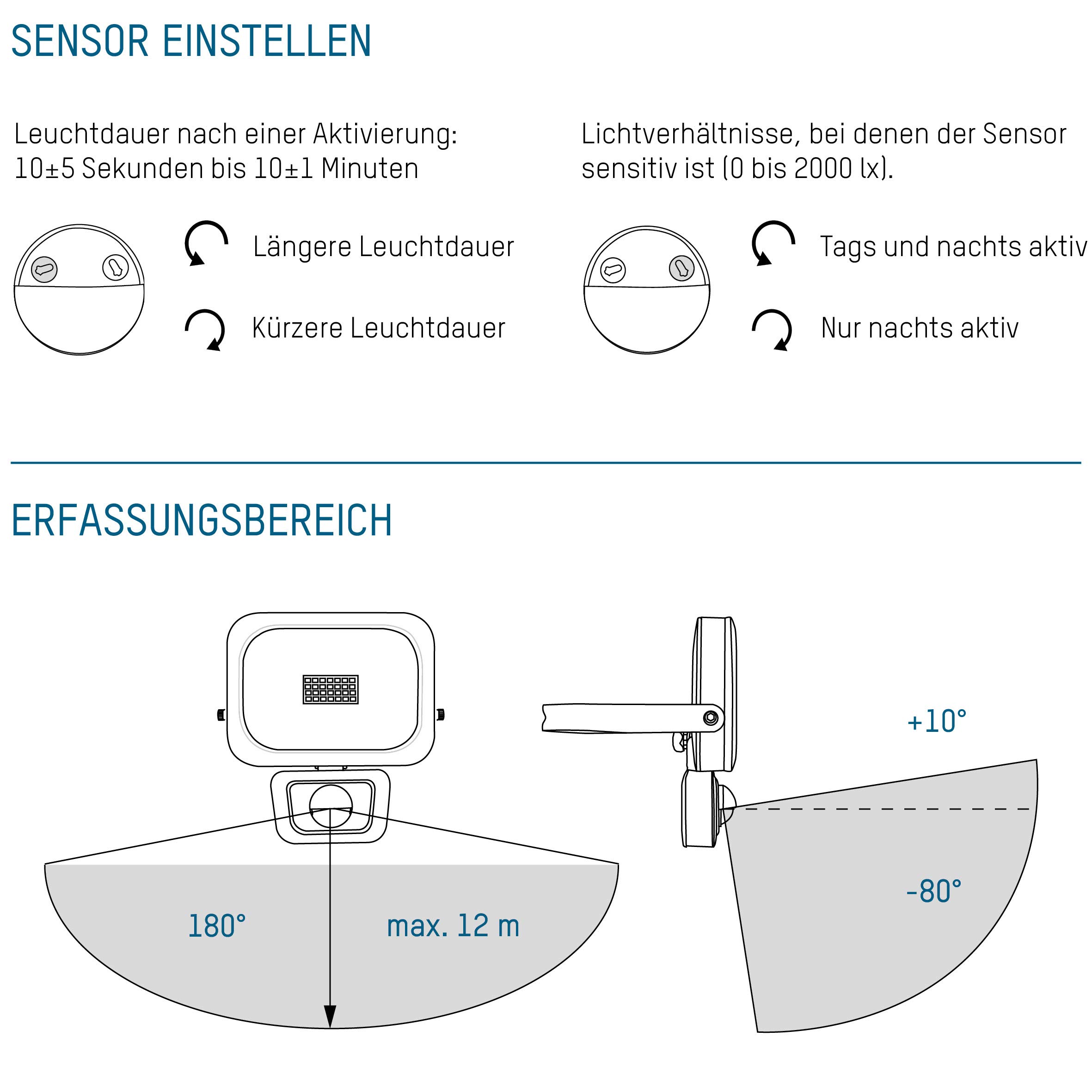 SENSOR EINSTELLEN

Leuchtdauer nach einer Aktivierung: 10±5 Sekunden bis 10±1 Minuten

Längere Leuchtdauer

Kürzere Leuchtdauer

Lichtverhältnisse, bei denen der Sensor sensitiv ist (0 bis 2000 lx).

Tags und nachts aktiv

Nur nachts aktiv

ERFASSUNGSBEREICH

180°

max. 12 m

+10°

-80°