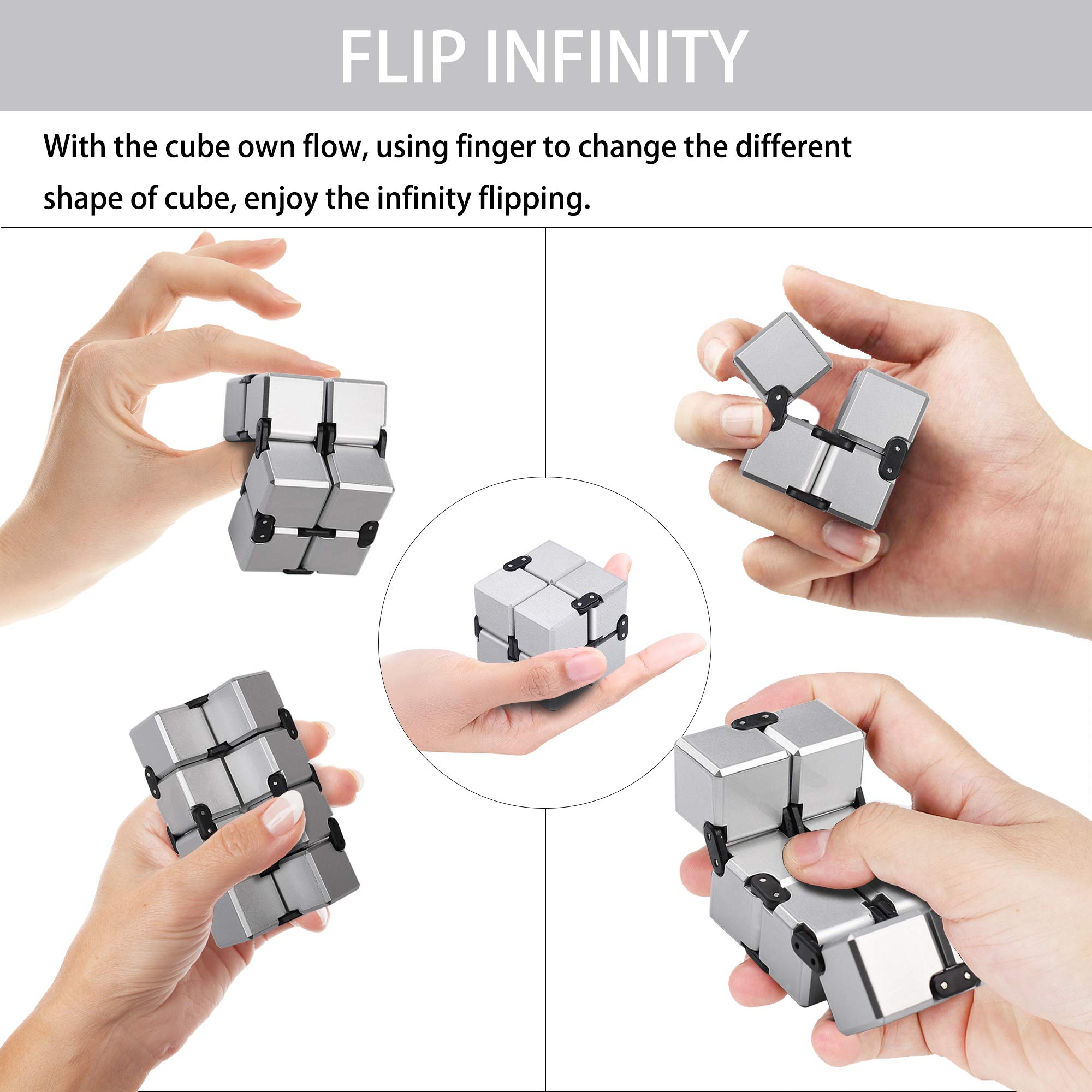 FLIP INFINITY

With the cube own flow, using finger to change the different shape of cube, enjoy the infinity flipping.