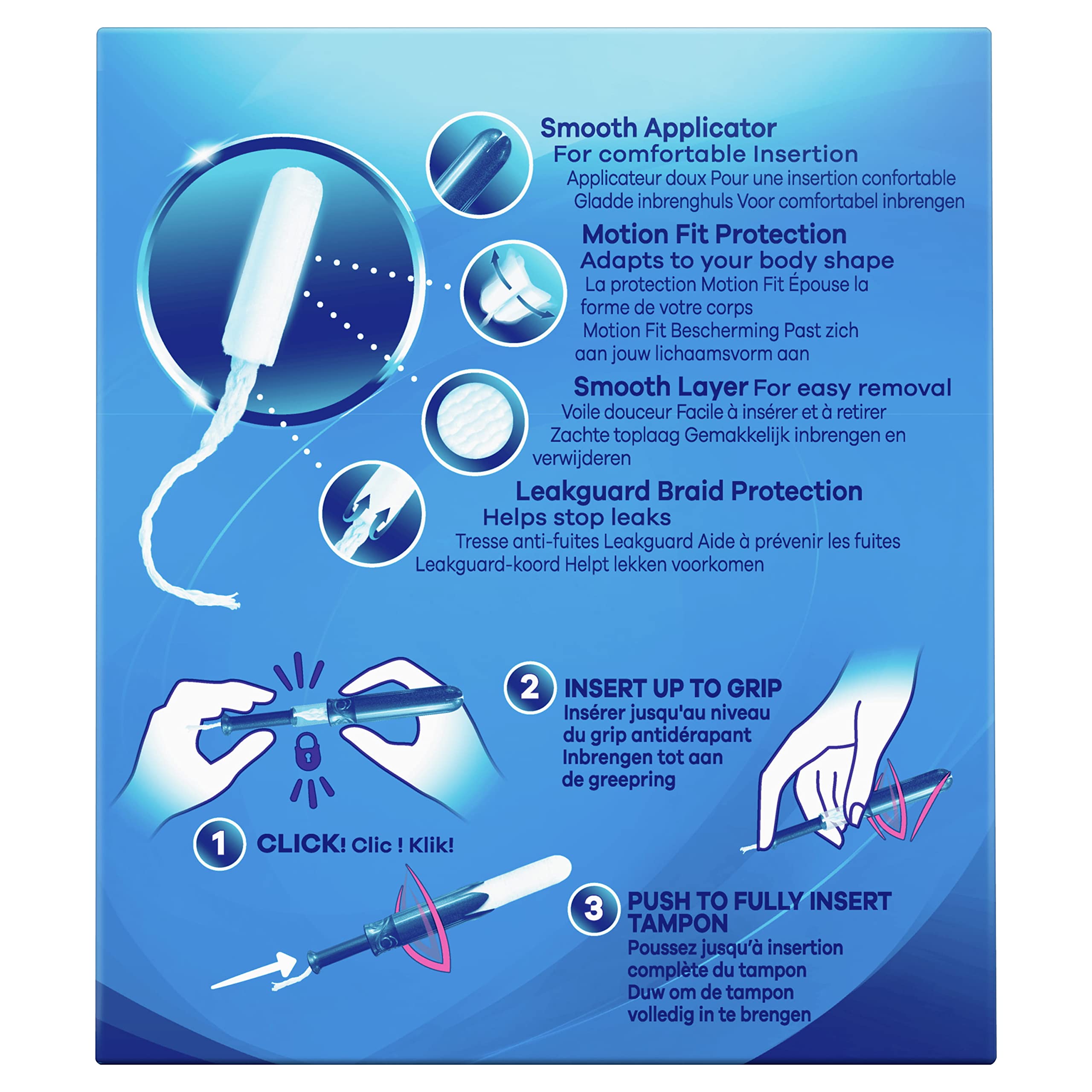 Smooth Applicator
For comfortable Insertion
Applicateur doux Pour une insertion confortable
Gladde inbrenghuls Voor comfortabel inbrengen

Motion Fit Protection
Adapts to your body shape
La protection Motion Fit Épouse la forme de votre corps
Motion Fit Bescherming Past zich aan jouw lichaamsvorm aan

Smooth Layer For easy removal
Voile douceur Facile à insérer et à retirer
Zachte toplaag Gemakkelijk inbrengen en verwijderen

Leakguard Braid Protection
Helps stop leaks
Tresse anti-fuites Leakguard Aide à prévenir les fuites
Leakguard-koord Helpt lekken voorkomen

1 CLICK! Clic ! Klik!

2 INSERT UP TO GRIP
Insérer jusqu'au niveau du grip antidérapant
Inbrengen tot aan de greepring

3 PUSH TO FULLY INSERT TAMPON
Poussez jusqu'à insertion complète du tampon
Duw om de tampon volledig in te brengen