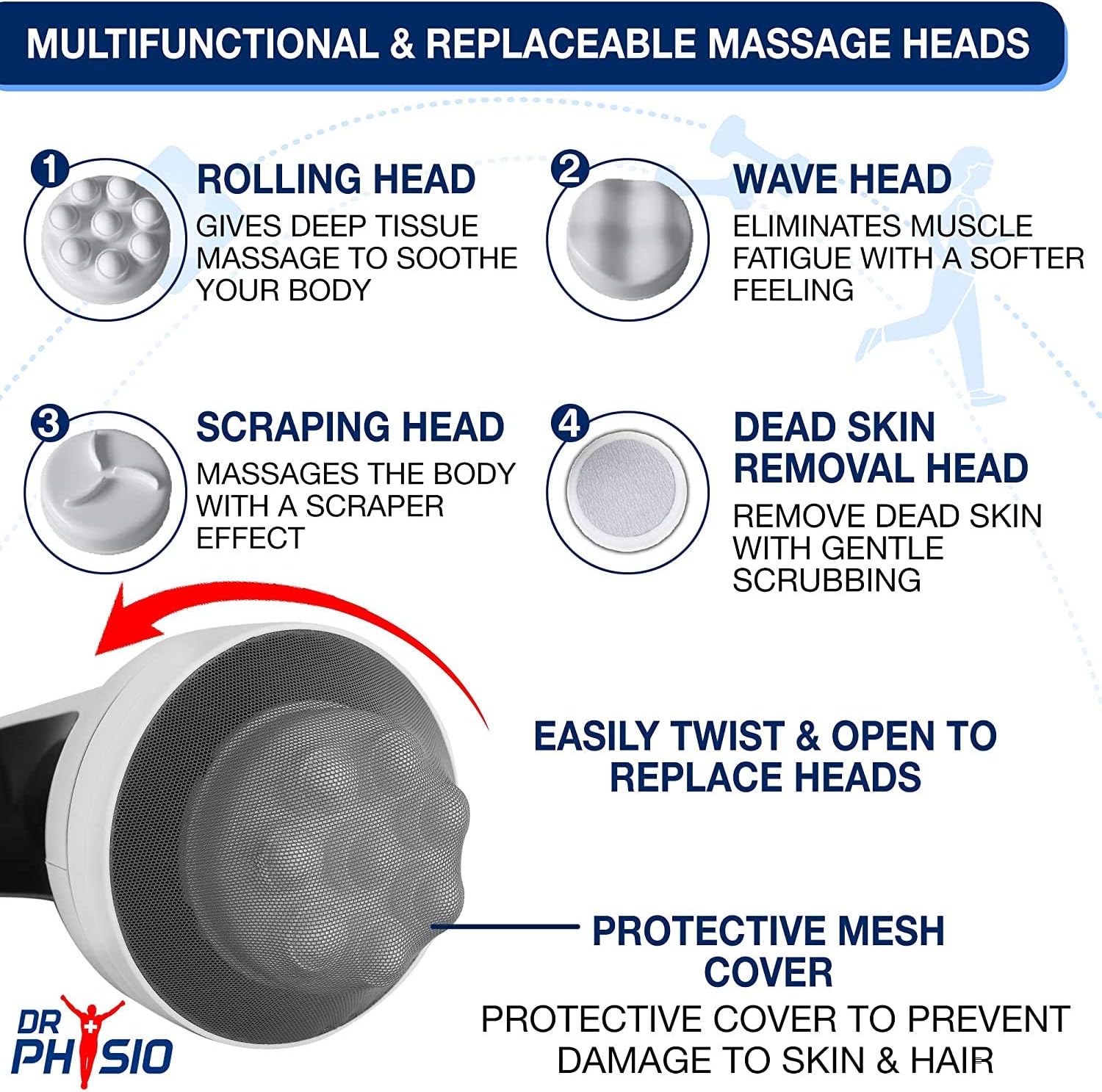 MULTIFUNCTIONAL & REPLACEABLE MASSAGE HEADS

1

ROLLING HEAD

GIVES DEEP TISSUE MASSAGE TO SOOTHE YOUR BODY

2

WAVE HEAD

ELIMINATES MUSCLE FATIGUE WITH A SOFTER FEELING

3

SCRAPING HEAD

MASSAGES THE BODY WITH A SCRAPER EFFECT

4

DEAD SKIN REMOVAL HEAD

REMOVE DEAD SKIN WITH GENTLE SCRUBBING

EASILY TWIST & OPEN TO REPLACE HEADS

PROTECTIVE MESH COVER

PROTECTIVE COVER TO PREVENT DAMAGE TO SKIN & HAIR

DR PHYSIO