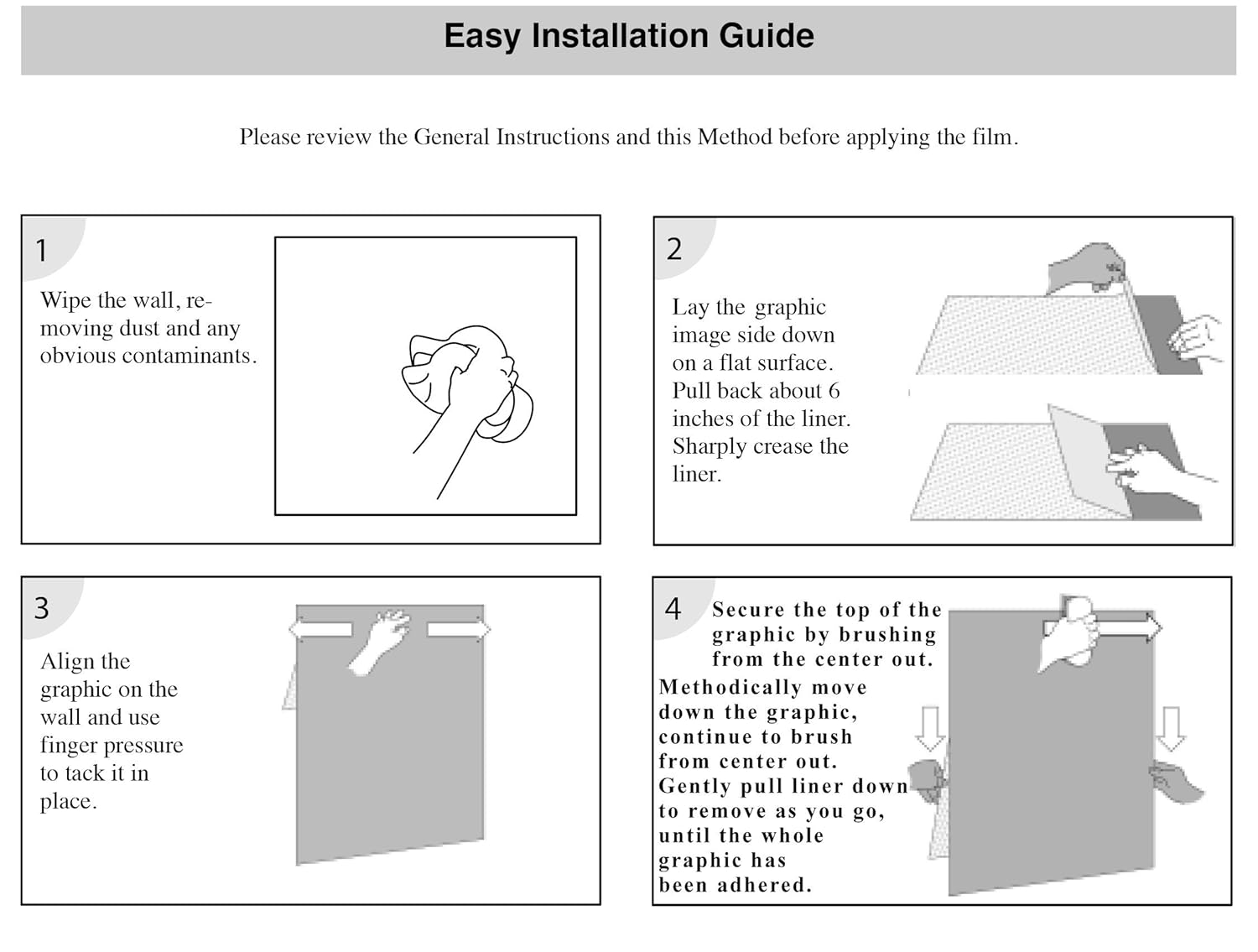 Easy Installation Guide

Please review the General Instructions and this Method before applying the film.

1

Wipe the wall, removing dust and any obvious contaminants.

2

Lay the graphic image side down on a flat surface. Pull back about 6 inches of the liner. Sharply crease the liner.

3

Align the graphic on the wall and use finger pressure to tack it in place.

4

Secure the top of the graphic by brushing from the center out. Methodically move down the graphic, continue to brush from center out. Gently pull liner down to remove as you go, until the whole graphic has been adhered.