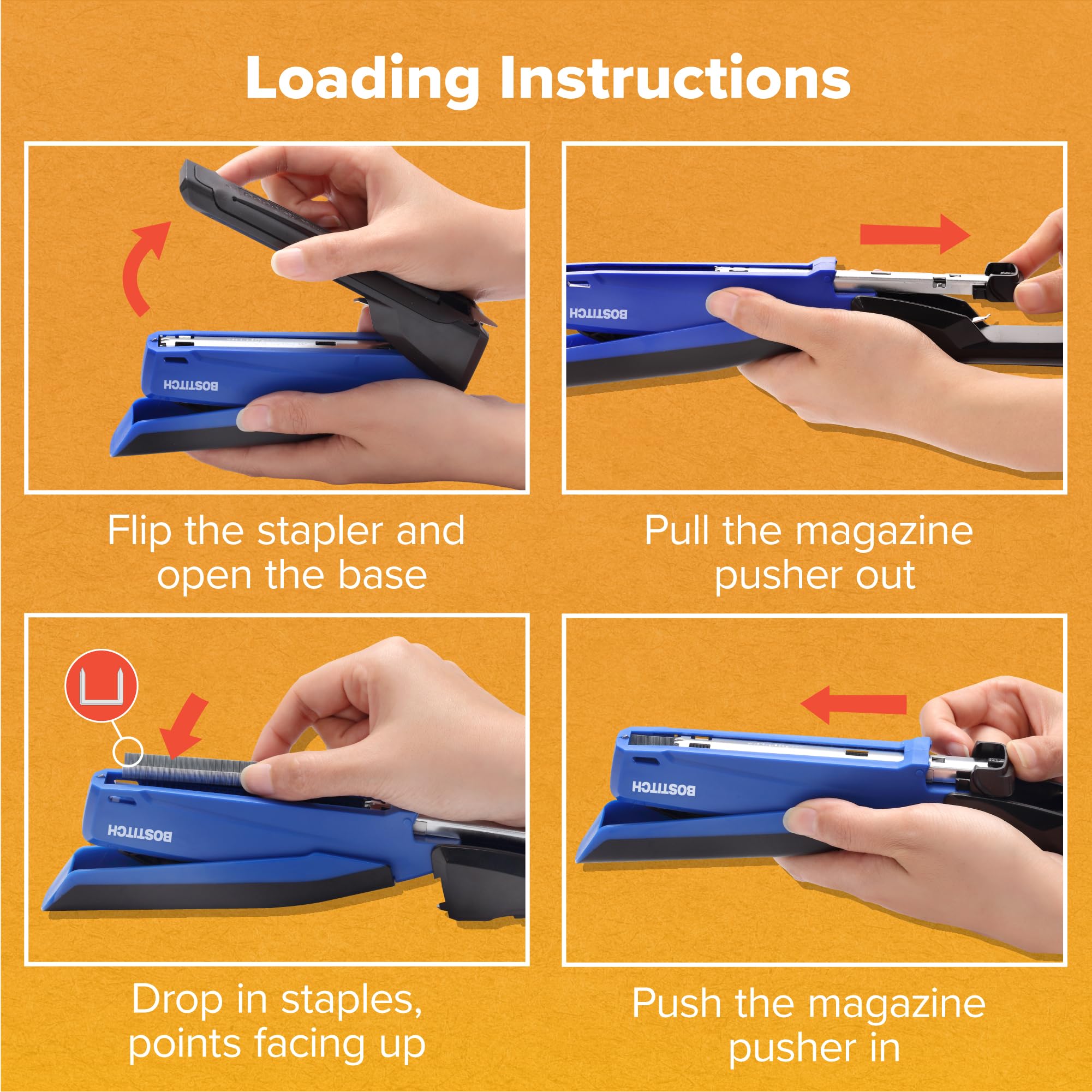 Loading Instructions

BOSTITCH

Flip the stapler and open the base

BOSTITCH

Pull the magazine pusher out

BOSTITCH

Drop in staples, points facing up

BOSTITCH

Push the magazine pusher in