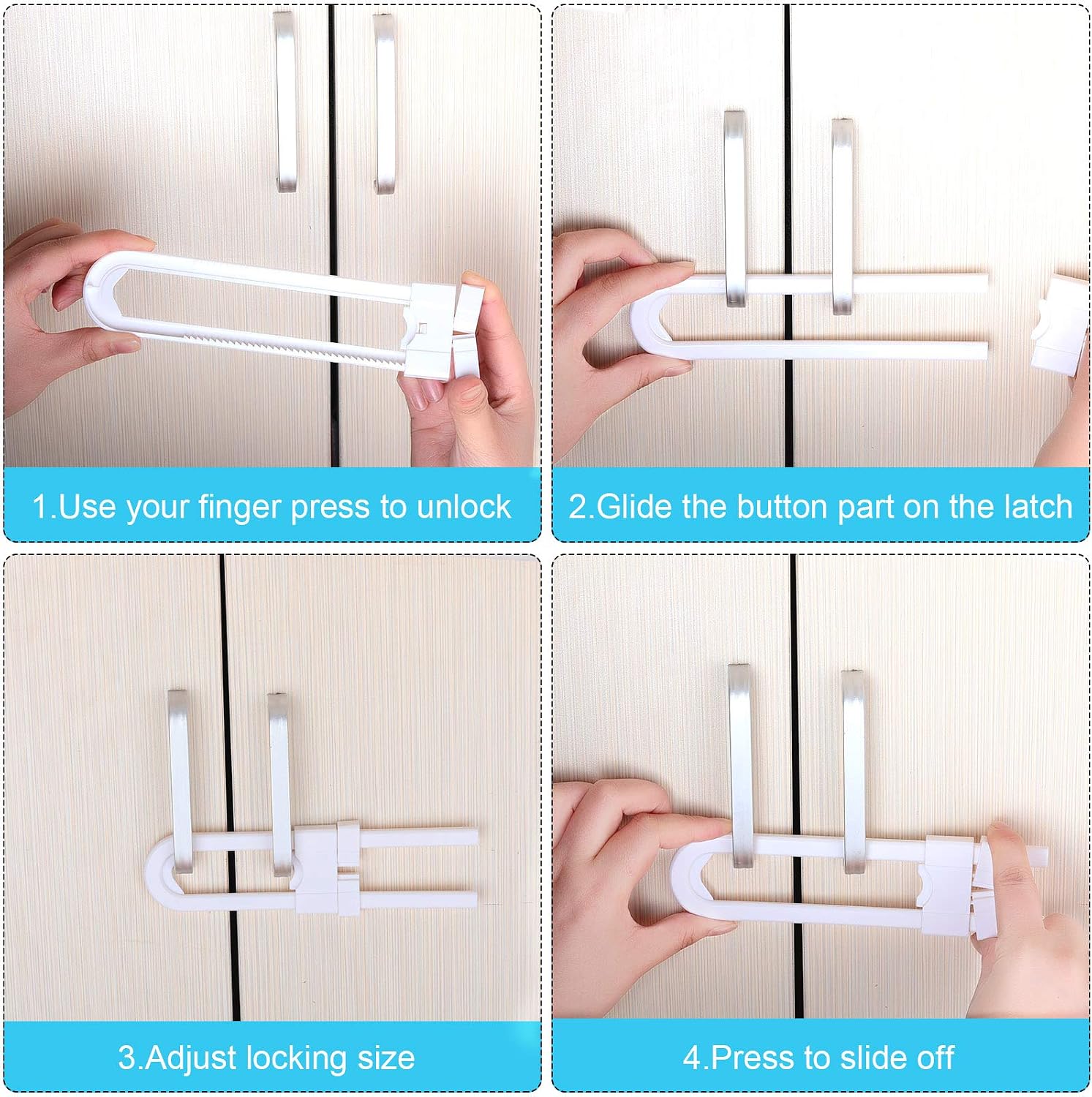 1.Use your finger press to unlock

2.Glide the button part on the latch

3.Adjust locking size

4.Press to slide off