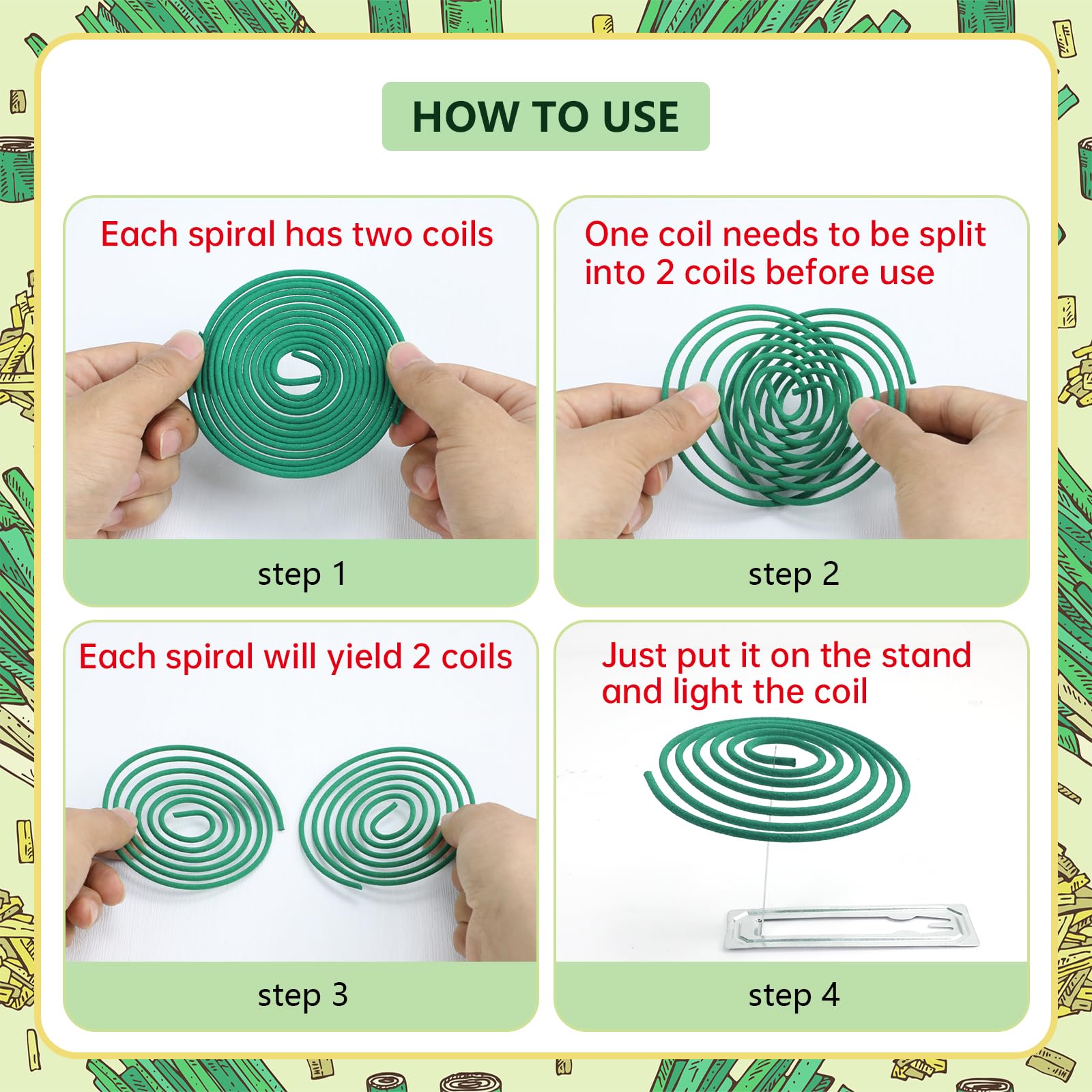 HOW TO USE

Each spiral has two coils

step 1

One coil needs to be split into 2 coils before use

step 2

Each spiral will yield 2 coils

step 3

Just put it on the stand and light the coil

step 4