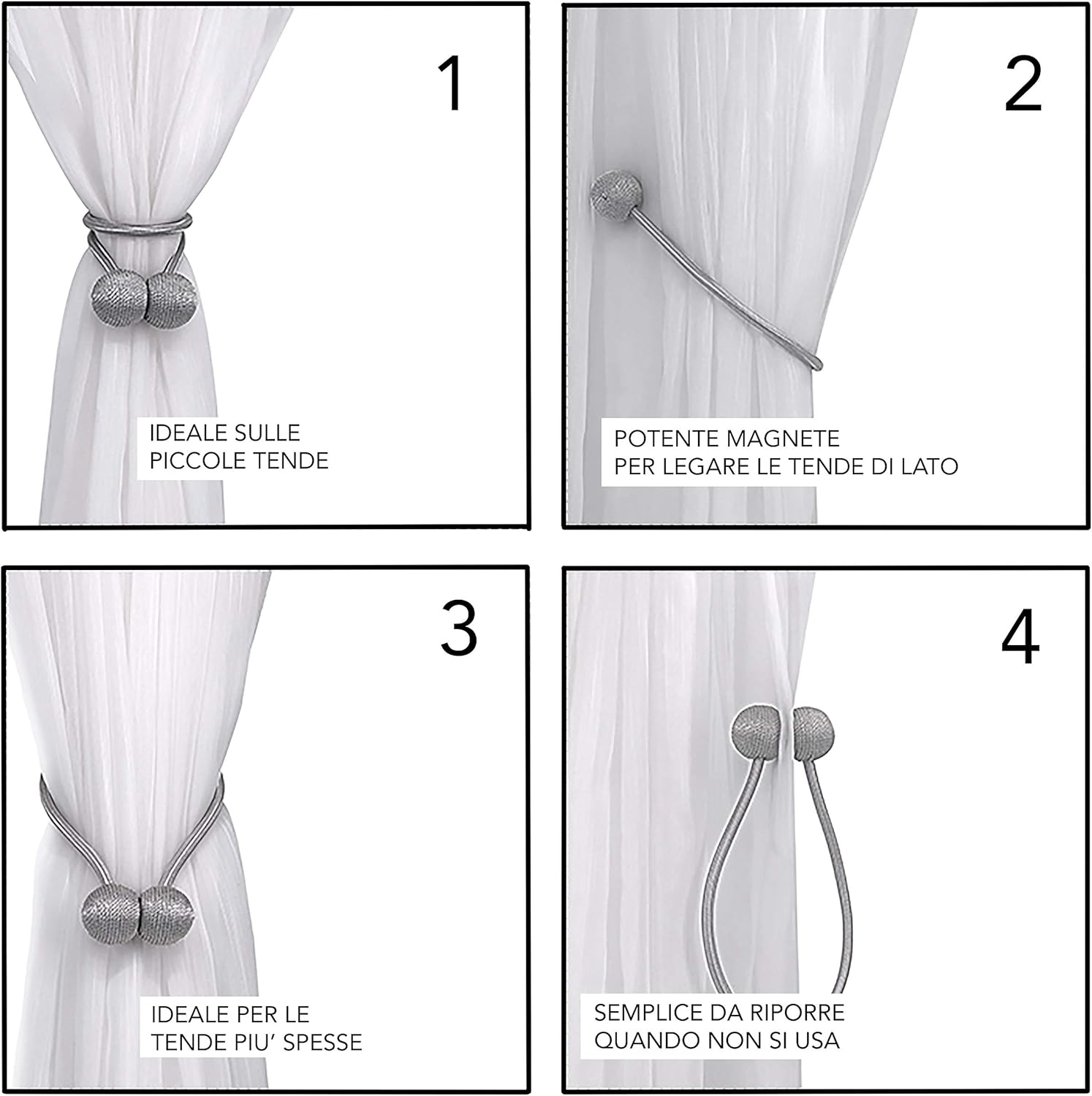 1

IDEALE SULLE
PICCOLE TENDE

2

POTENTE MAGNETE
PER LEGARE LE TENDE DI LATO

3

IDEALE PER LE
TENDE PIU' SPESSE

4

SEMPLICE DA RIPORRE
QUANDO NON SI USA