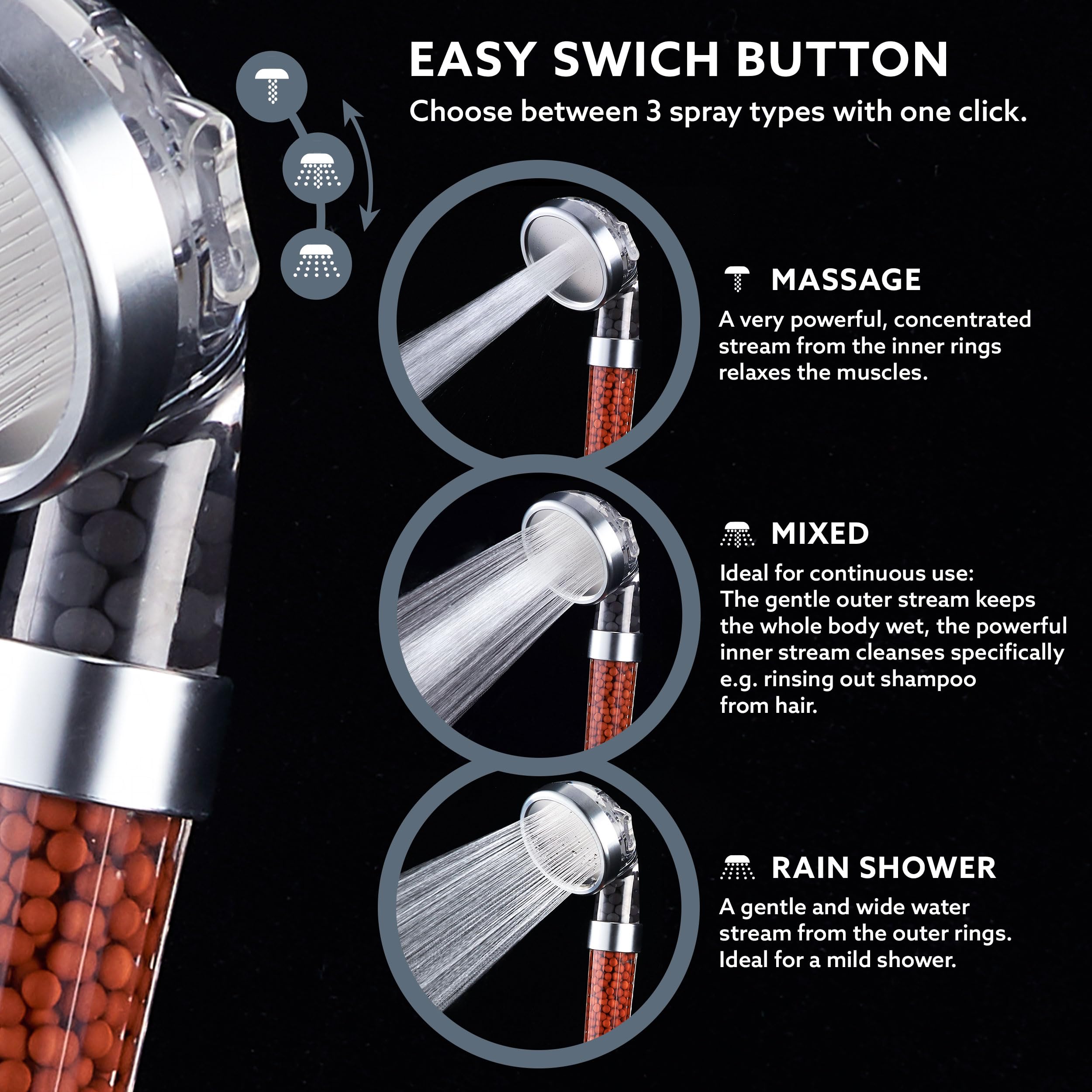 EASY SWICH BUTTON

Choose between 3 spray types with one click.

MASSAGE

A very powerful, concentrated stream from the inner rings relaxes the muscles.

MIXED

Ideal for continuous use:
The gentle outer stream keeps the whole body wet, the powerful inner stream cleanses specifically e.g. rinsing out shampoo from hair.

RAIN SHOWER

A gentle and wide water stream from the outer rings. Ideal for a mild shower.