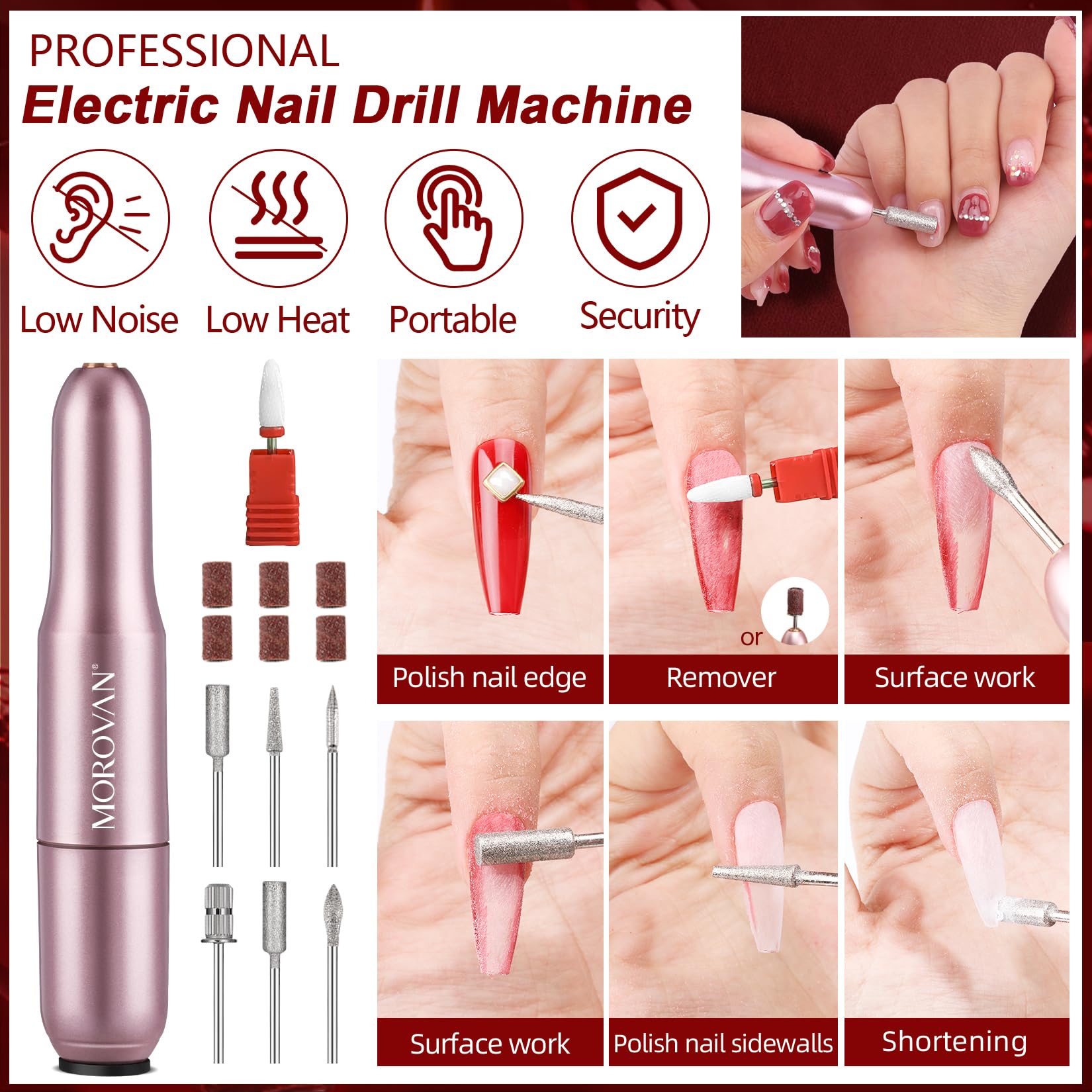 PROFESSIONAL
Electric Nail Drill Machine

Low Noise
Low Heat
Portable
Security

MOROVAN®

or

Polish nail edge
Remover
Surface work

Surface work
Polish nail sidewalls
Shortening