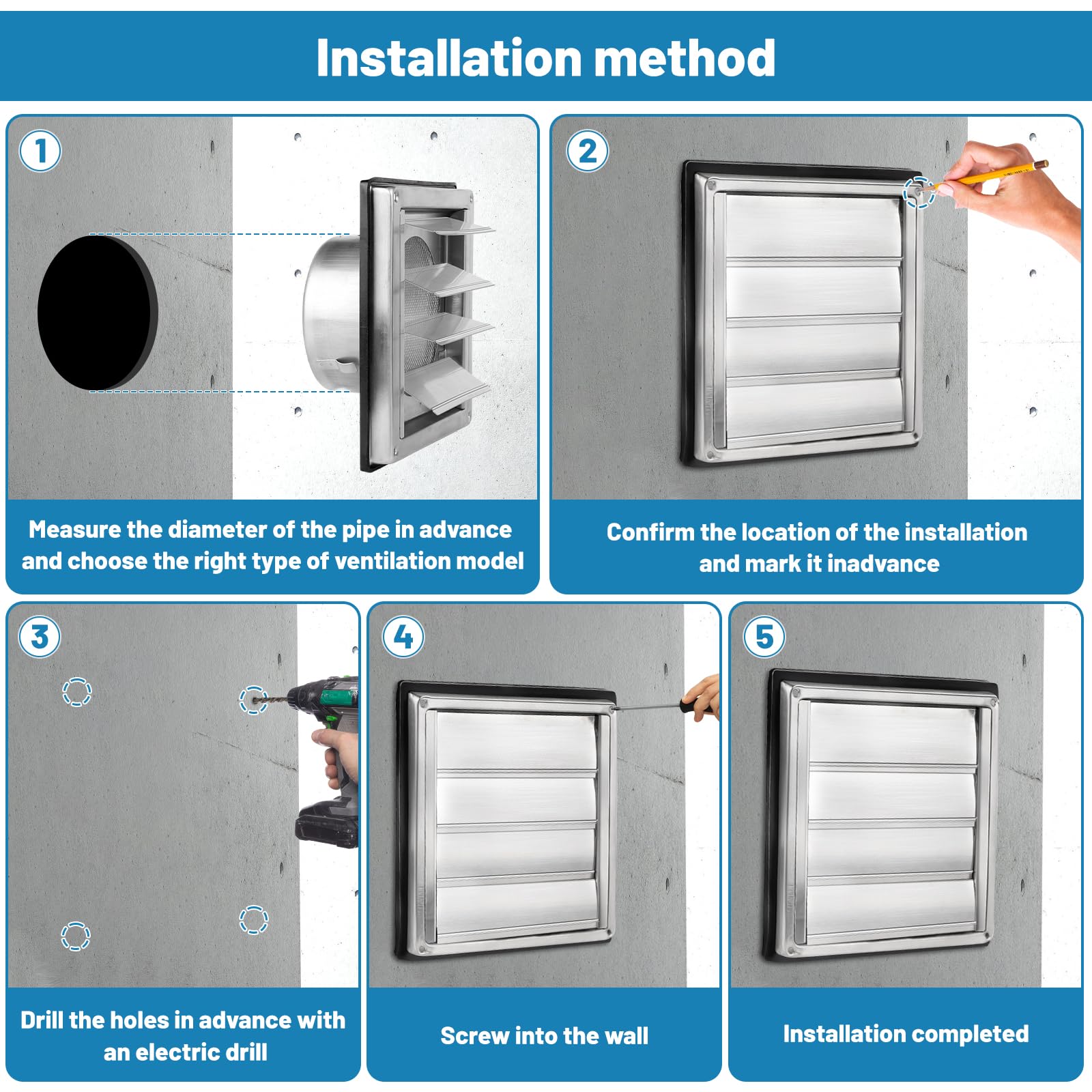 Installation method

1

Measure the diameter of the pipe in advance and choose the right type of ventilation model

2

Confirm the location of the installation and mark it inadvance

3

Drill the holes in advance with an electric drill

4

Screw into the wall

5

Installation completed