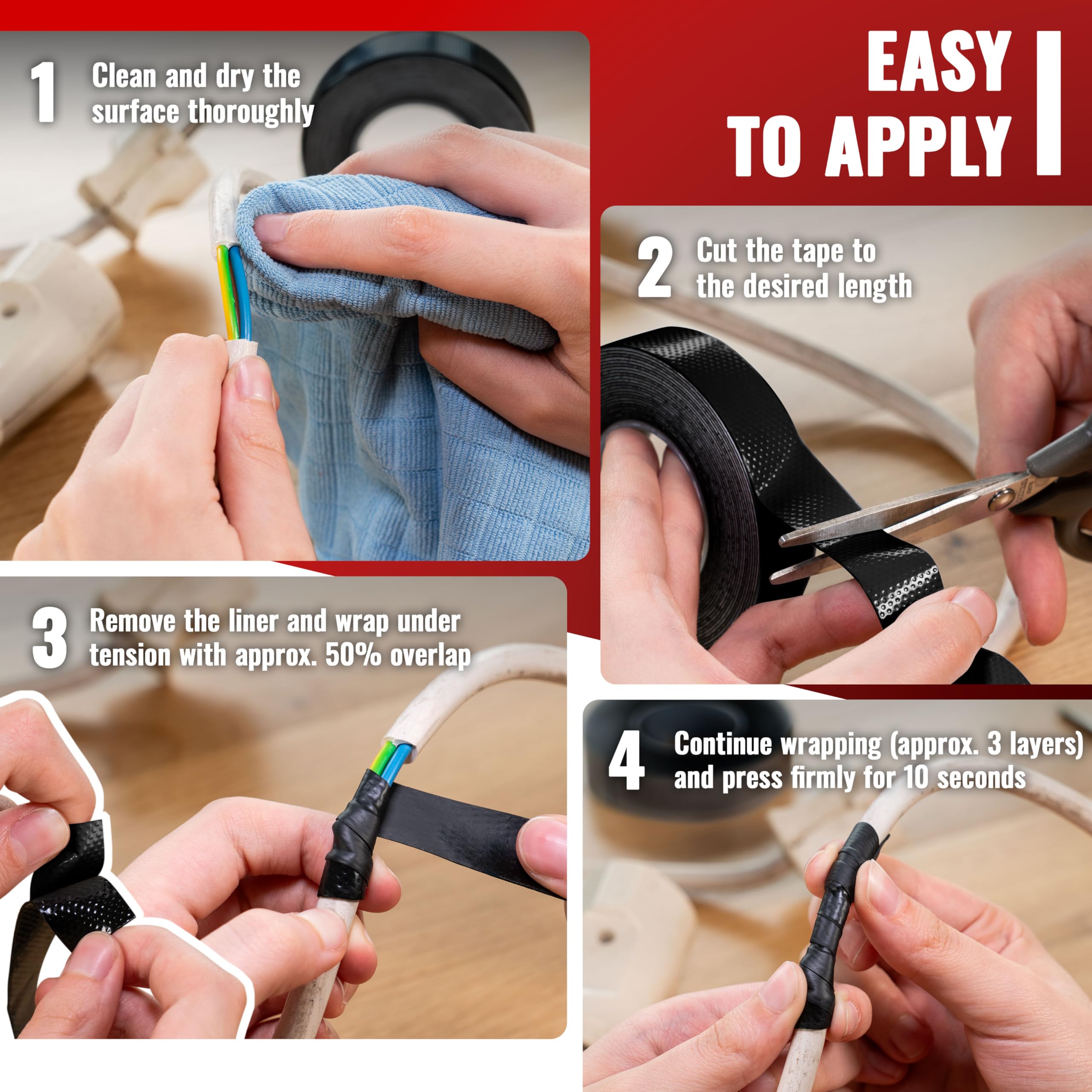 EASY TO APPLY

1 Clean and dry the surface thoroughly

2 Cut the tape to the desired length

3 Remove the liner and wrap under tension with approx. 50% overlap

4 Continue wrapping (approx. 3 layers) and press firmly for 10 seconds