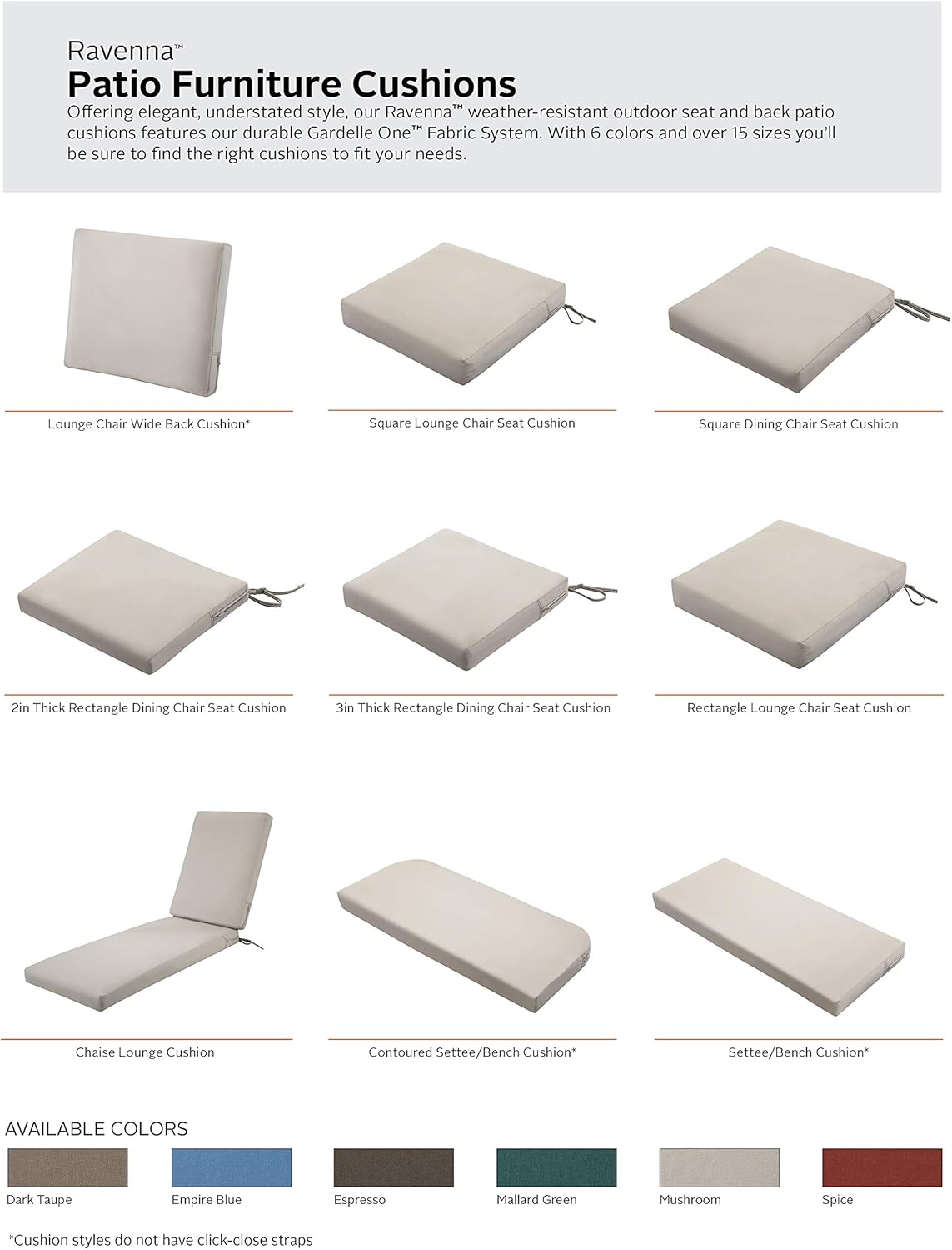 Ravenna™

Patio Furniture Cushions

Offering elegant, understated style, our Ravenna™ weather-resistant outdoor seat and back patio cushions features our durable Gardelle One™ Fabric System. With 6 colors and over 15 sizes you'll be sure to find the right cushions to fit your needs.

Lounge Chair Wide Back Cushion*

Square Lounge Chair Seat Cushion

Square Dining Chair Seat Cushion

2in Thick Rectangle Dining Chair Seat Cushion

3in Thick Rectangle Dining Chair Seat Cushion

Rectangle Lounge Chair Seat Cushion

Chaise Lounge Cushion

Contoured Settee/Bench Cushion*

Settee/Bench Cushion*

AVAILABLE COLORS

Dark Taupe

Empire Blue

Espresso

Mallard Green

Mushroom

Spice

*Cushion styles do not have click-close straps