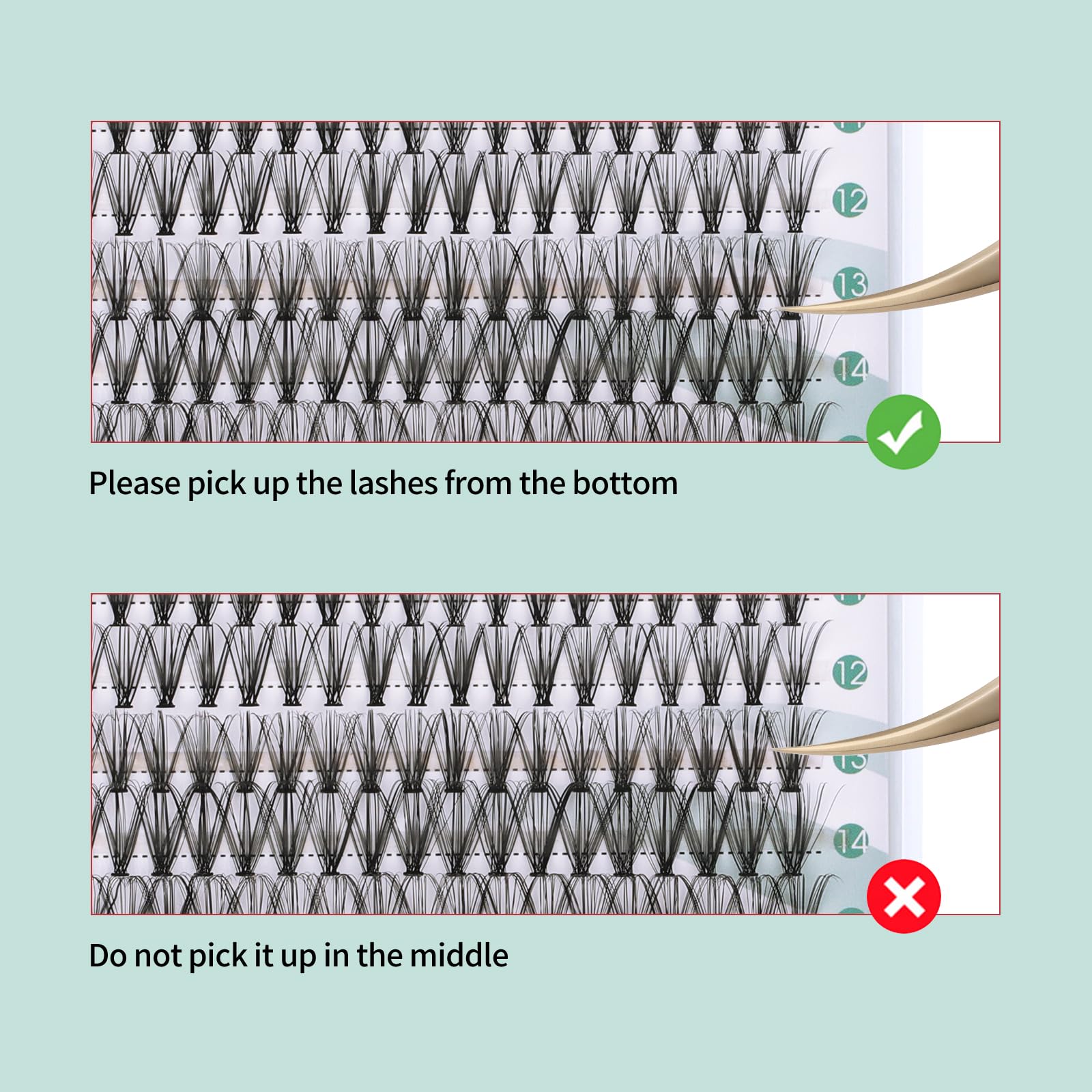 12

13

14

Please pick up the lashes from the bottom

12

14

Do not pick it up in the middle