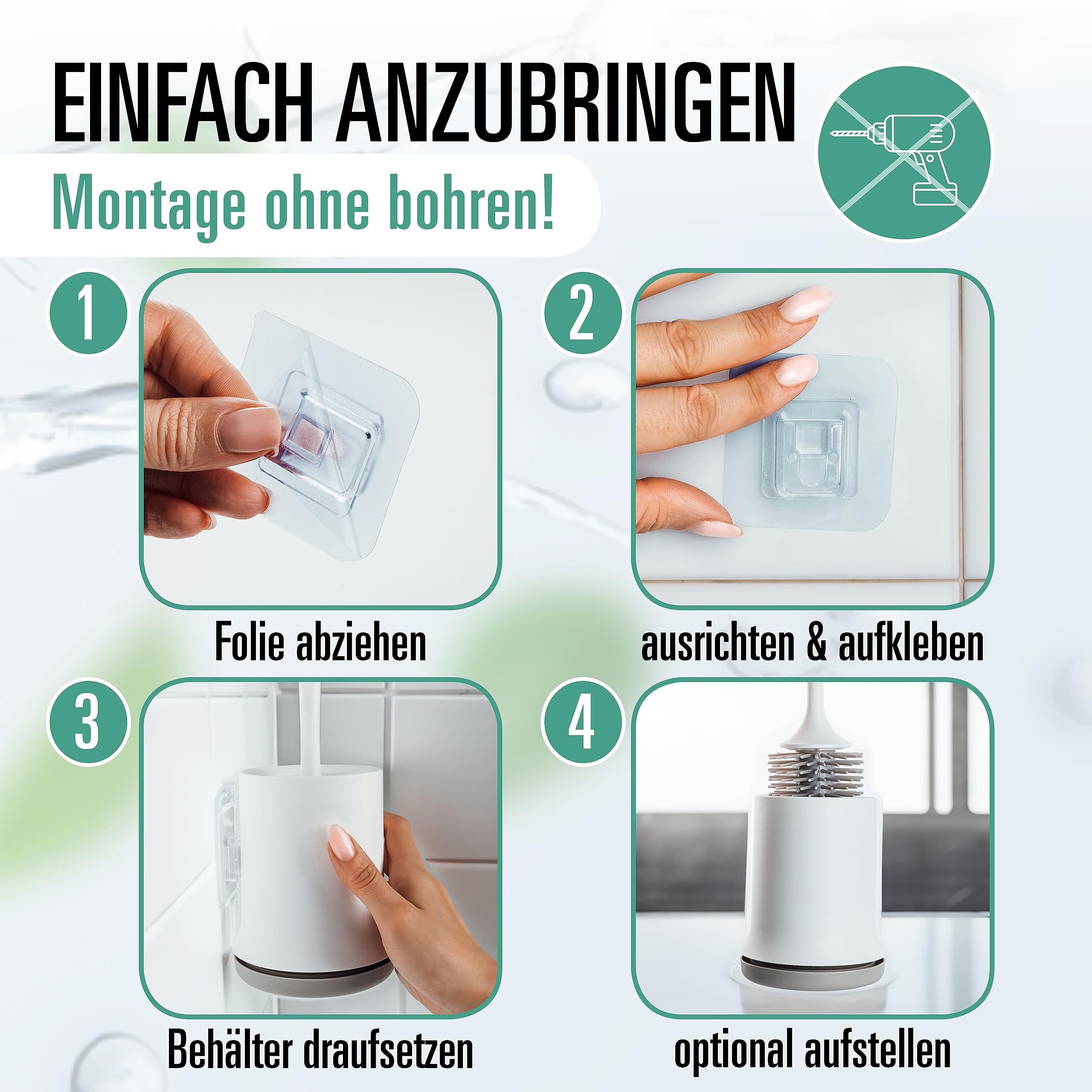 EINFACH ANZUBRINGEN

Montage ohne bohren!

1

Folie abziehen

2

ausrichten & aufkleben

3

Behälter draufsetzen

4

optional aufstellen