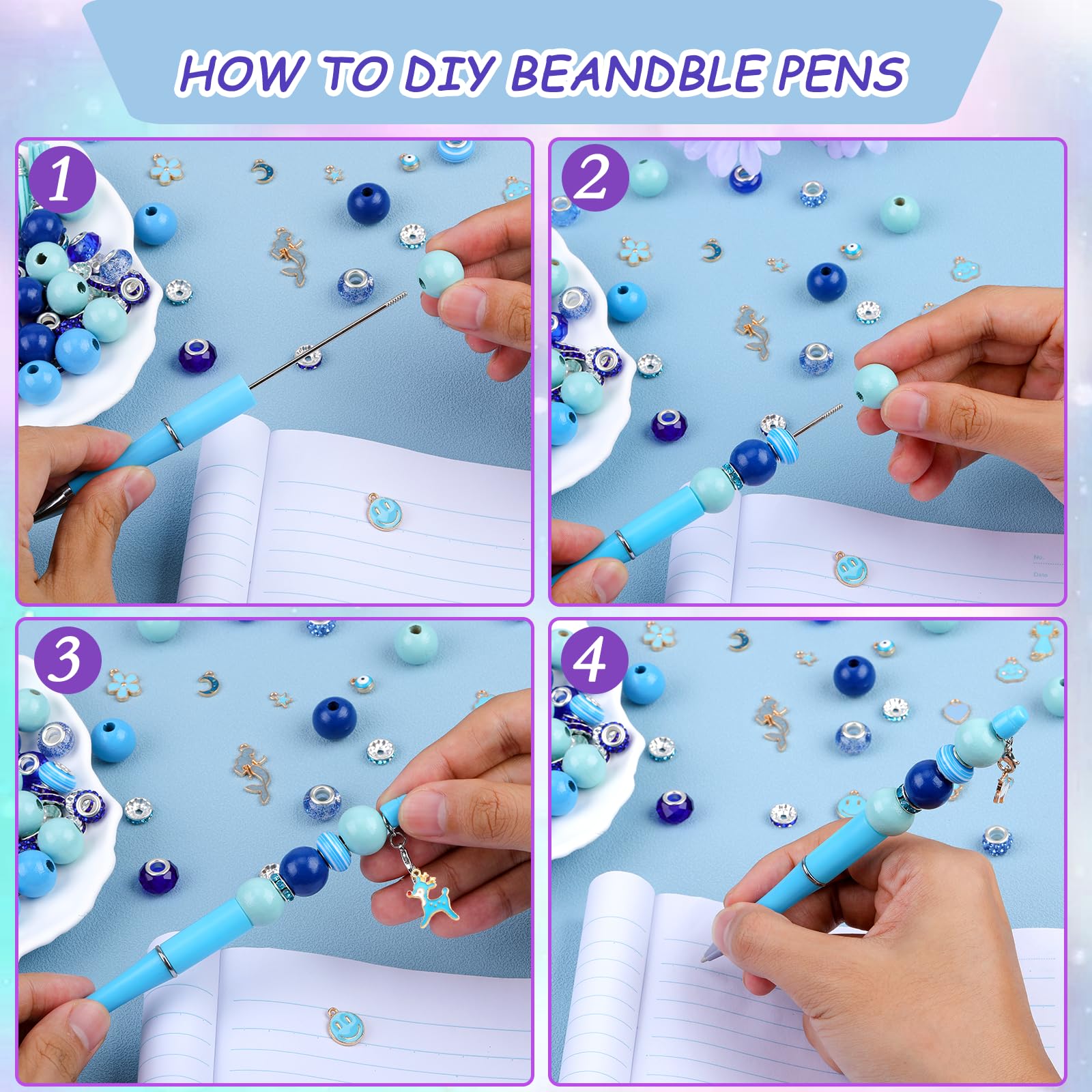 HOW TO DIY BEANDBLE PENS

1

2

No.

Date

3

4