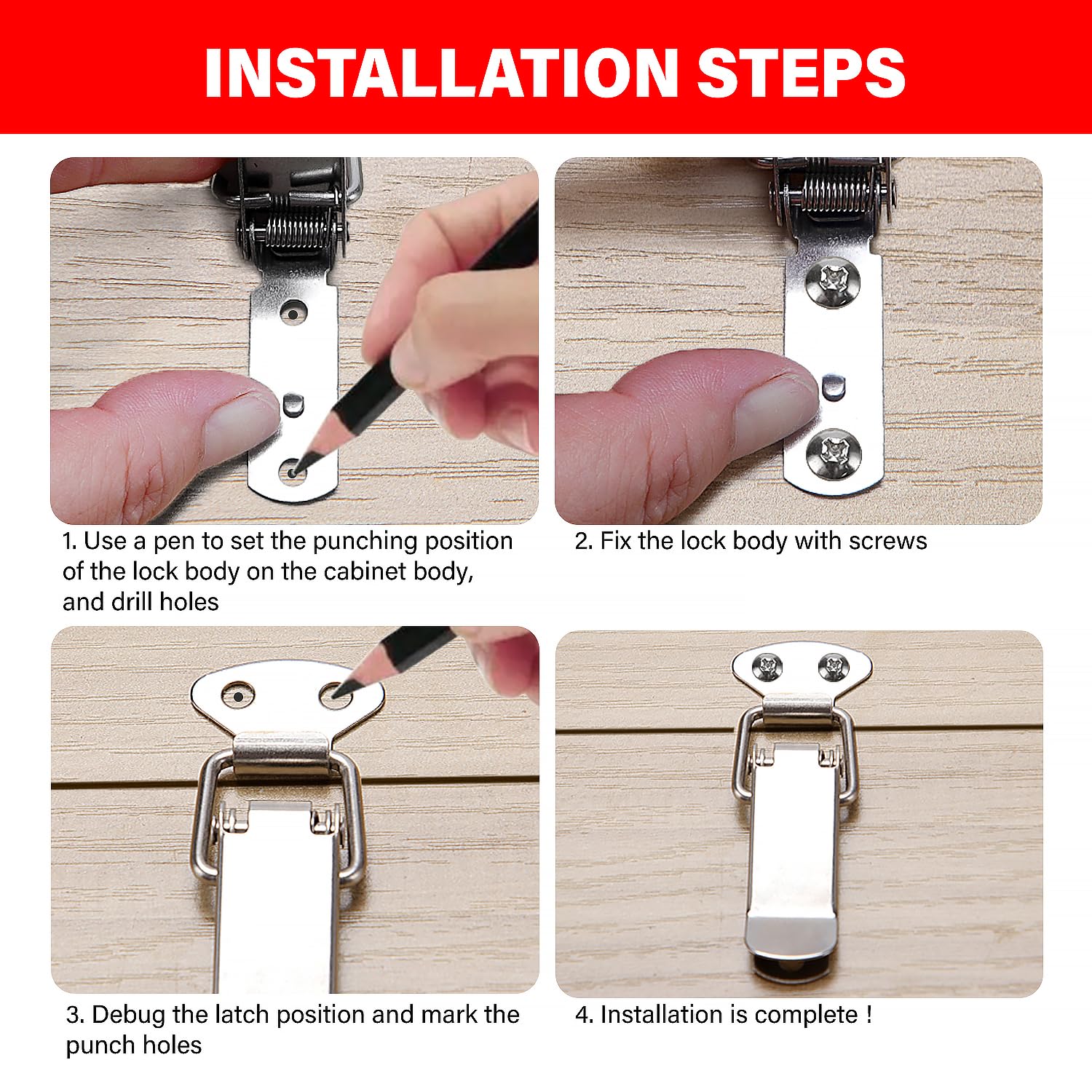 INSTALLATION STEPS

1. Use a pen to set the punching position of the lock body on the cabinet body, and drill holes

2. Fix the lock body with screws

3. Debug the latch position and mark the punch holes

4. Installation is complete !