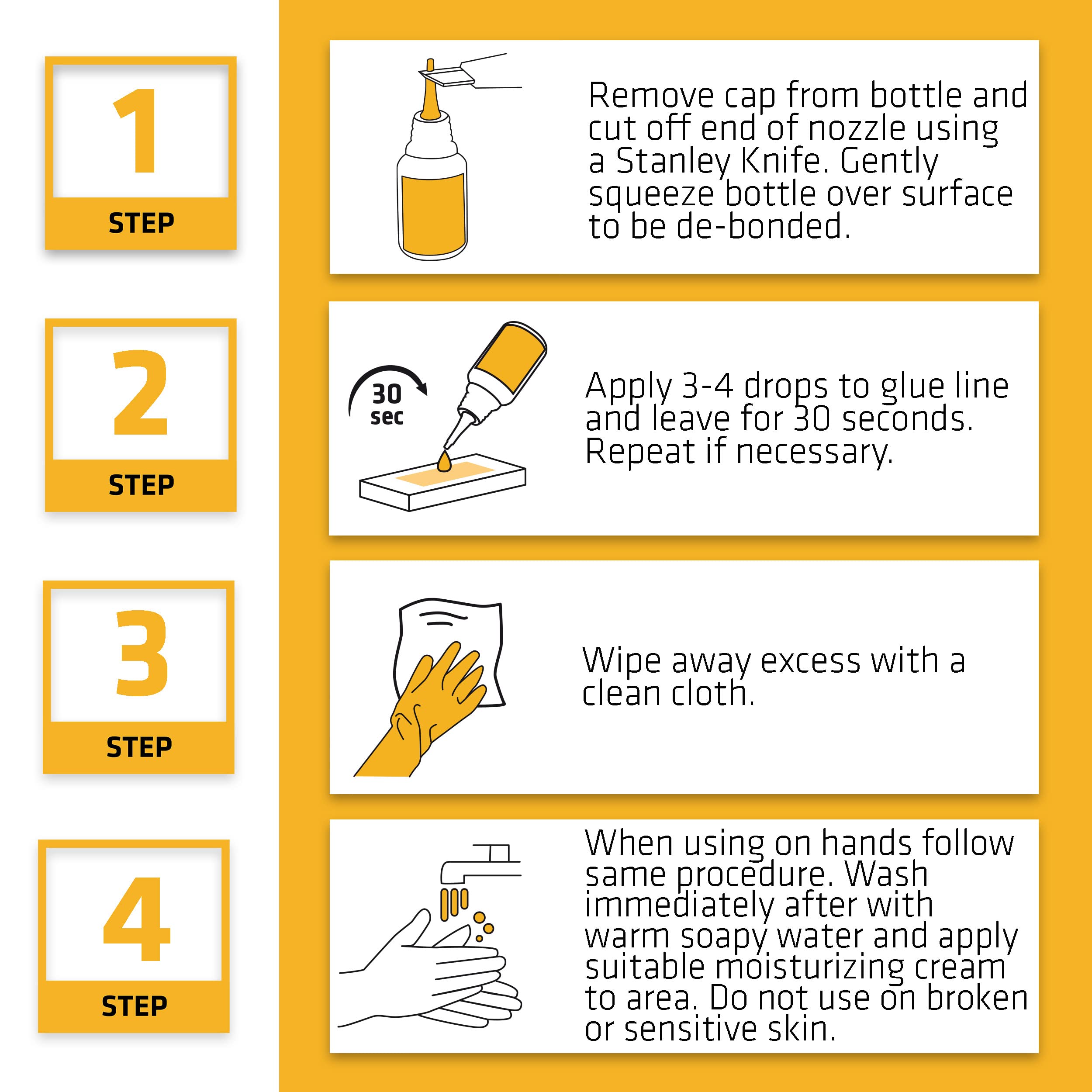 1
STEP

Remove cap from bottle and cut off end of nozzle using a Stanley Knife. Gently squeeze bottle over surface to be de-bonded.

2
STEP

30 sec

Apply 3-4 drops to glue line and leave for 30 seconds. Repeat if necessary.

3
STEP

Wipe away excess with a clean cloth.

4
STEP

When using on hands follow same procedure. Wash immediately after with warm soapy water and apply suitable moisturizing cream to area. Do not use on broken or sensitive skin.