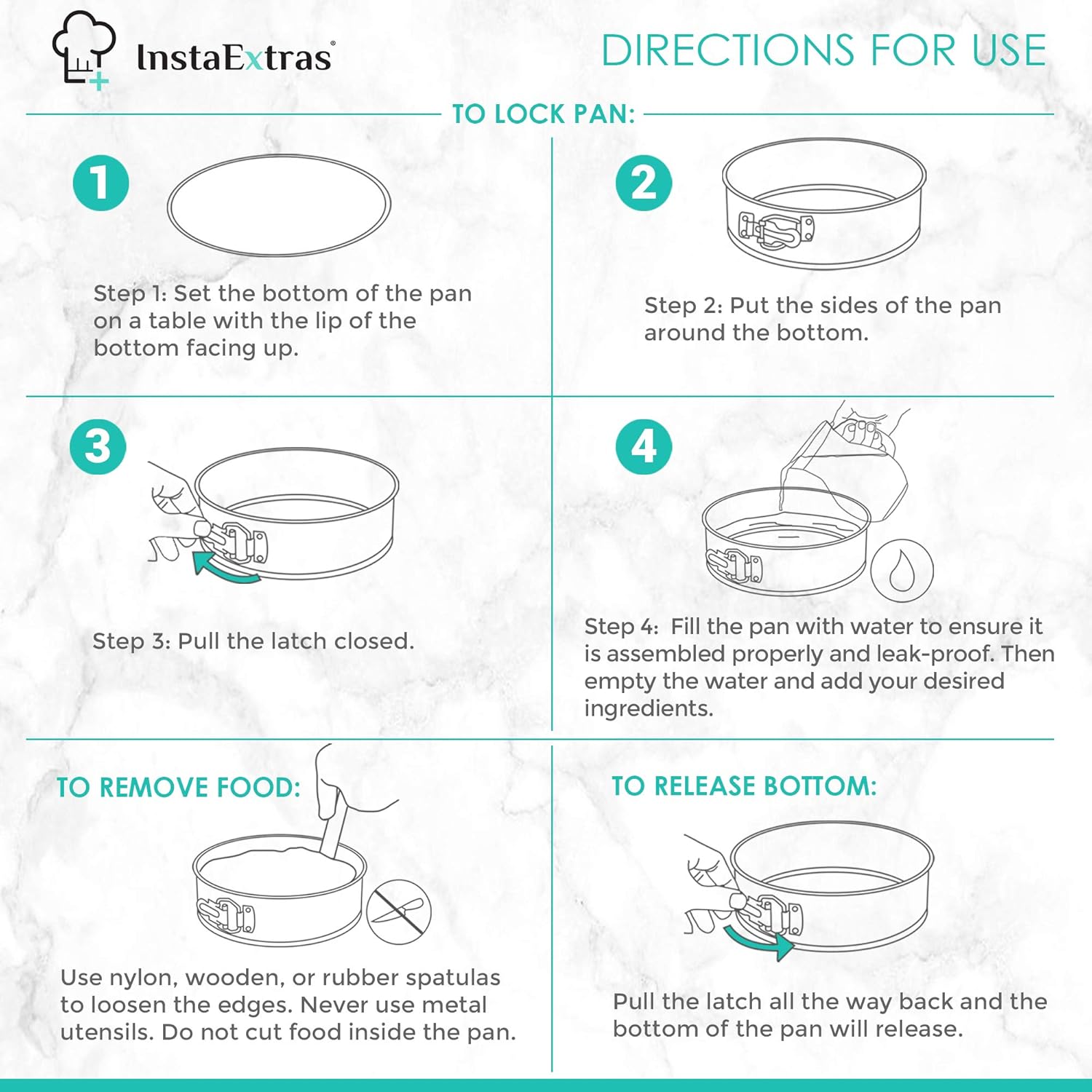 InstaExtras®

DIRECTIONS FOR USE

TO LOCK PAN:

1

Step 1: Set the bottom of the pan on a table with the lip of the bottom facing up.

2

Step 2: Put the sides of the pan around the bottom.

3

Step 3: Pull the latch closed.

4

Step 4: Fill the pan with water to ensure it is assembled properly and leak-proof. Then empty the water and add your desired ingredients.

TO REMOVE FOOD:

Use nylon, wooden, or rubber spatulas to loosen the edges. Never use metal utensils. Do not cut food inside the pan.

TO RELEASE BOTTOM:

Pull the latch all the way back and the bottom of the pan will release.