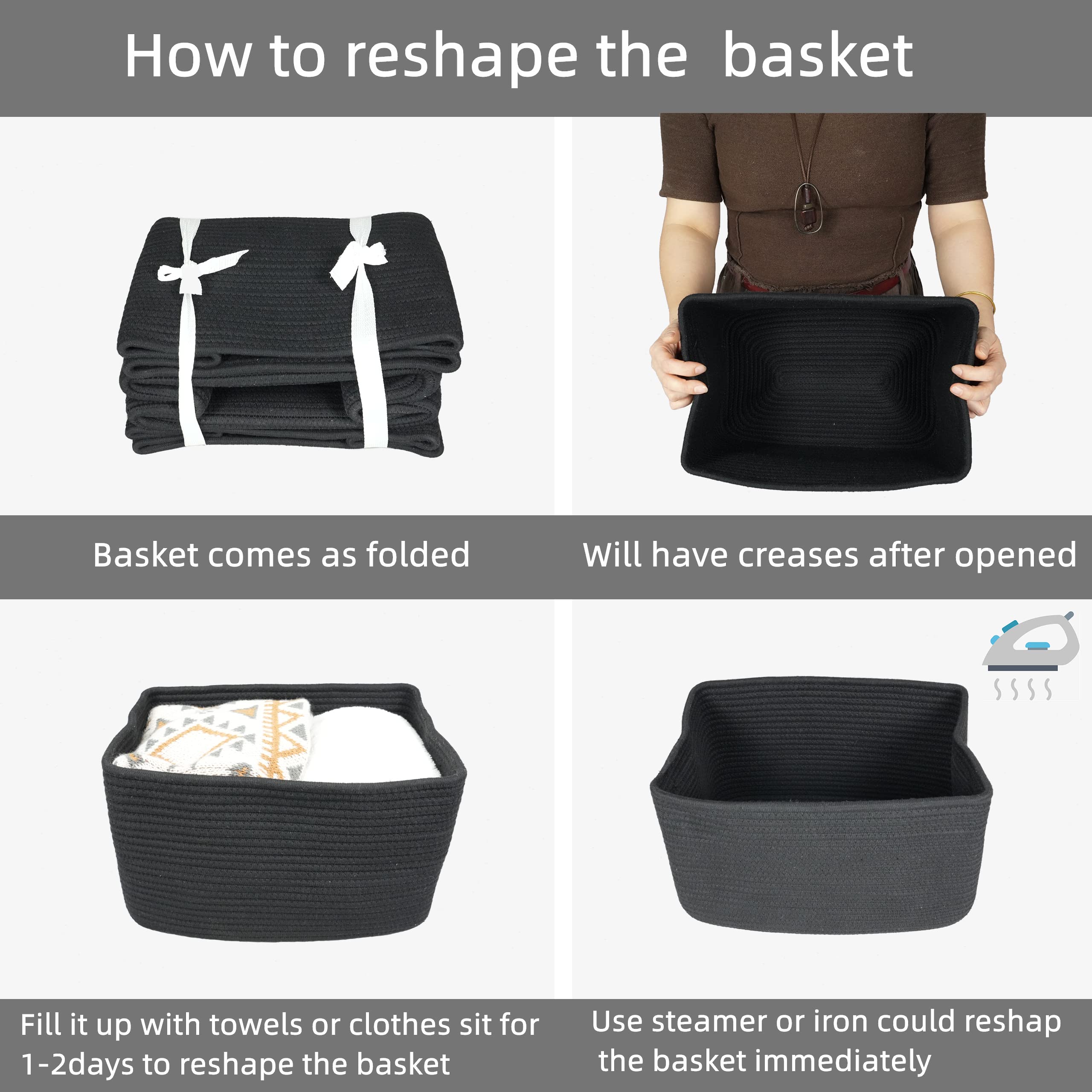 How to reshape the  basket

Basket comes as folded

Will have creases after opened

Fill it up with towels or clothes sit for 1-2days to reshape the basket

Use steamer or iron could reshap the basket immediately