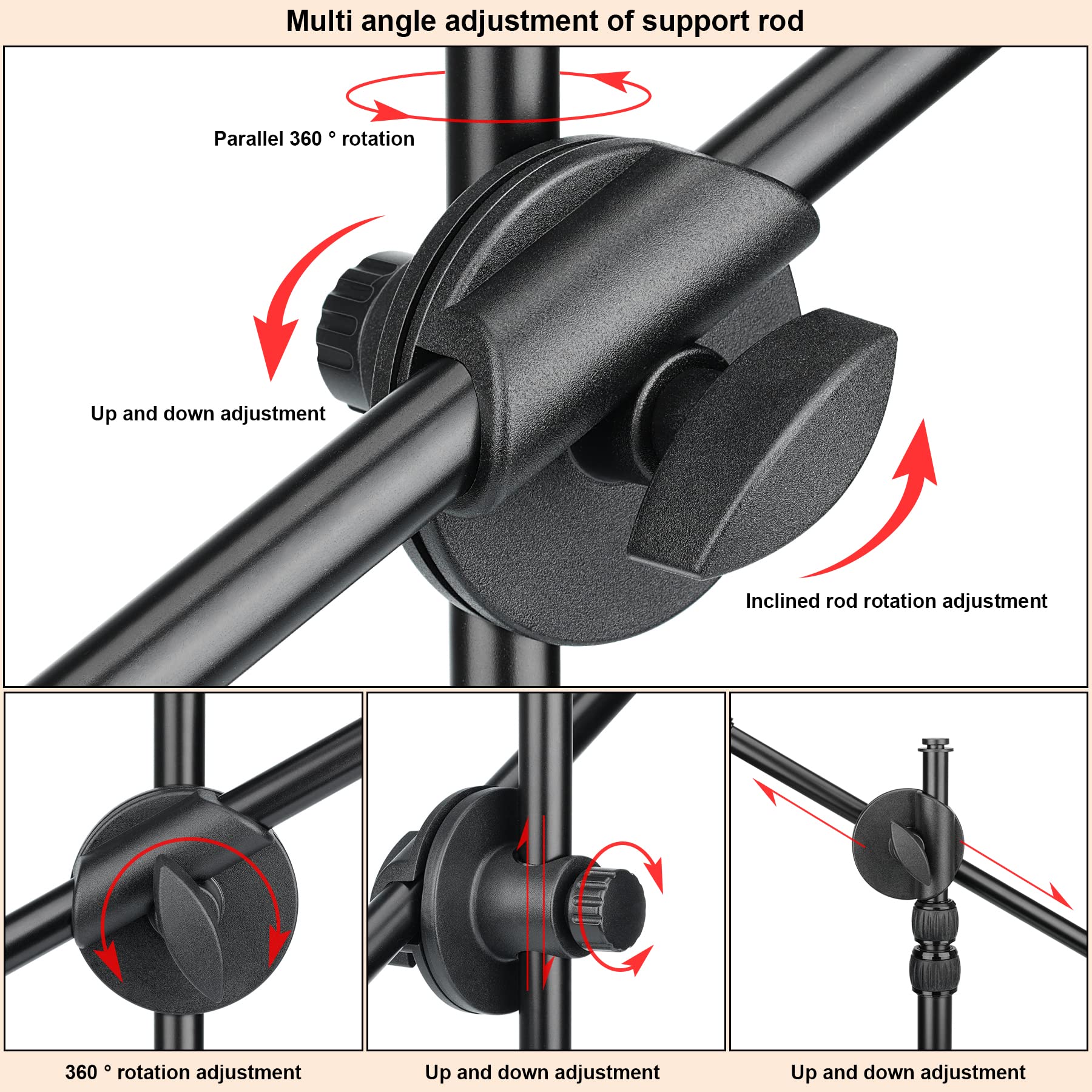 Multi angle adjustment of support rod

Parallel 360 ° rotation

Up and down adjustment

Inclined rod rotation adjustment

360 ° rotation adjustment

Up and down adjustment

Up and down adjustment