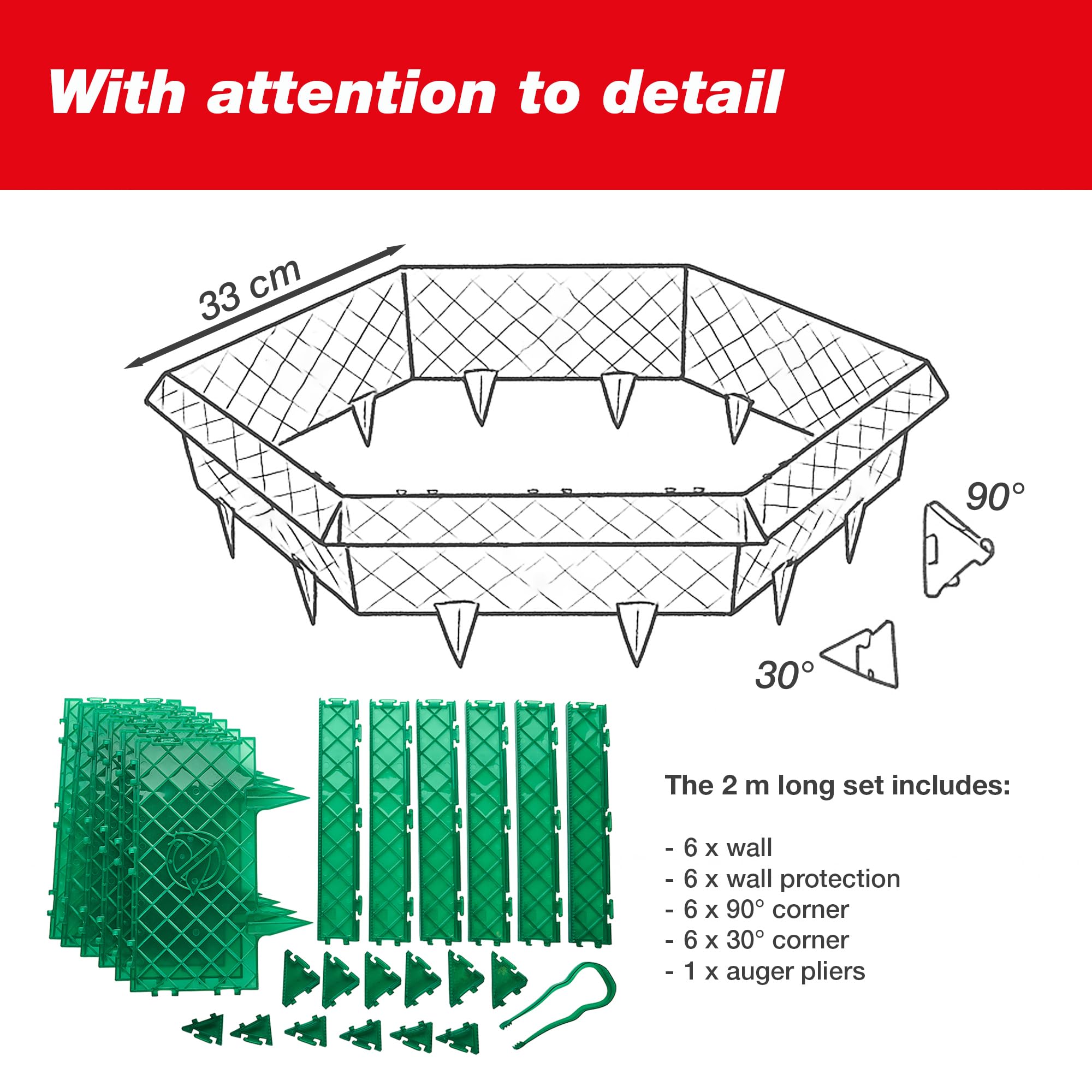 With attention to detail

33 cm

90°

30°

The 2 m long set includes:

- 6 x wall
- 6 x wall protection
- 6 x 90° corner
- 6 x 30° corner
- 1 x auger pliers