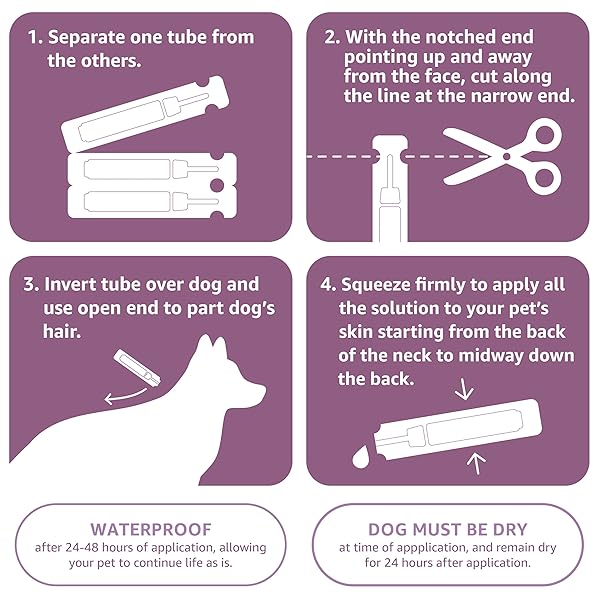 1. Separate one tube from the others.

2. With the notched end pointing up and away from the face, cut along the line at the narrow end.

3. Invert tube over dog and use open end to part dog's hair.

4. Squeeze firmly to apply all the solution to your pet's skin starting from the back of the neck to midway down the back.

WATERPROOF
after 24-48 hours of application, allowing your pet to continue life as is.

DOG MUST BE DRY
at time of appplication, and remain dry for 24 hours after application.