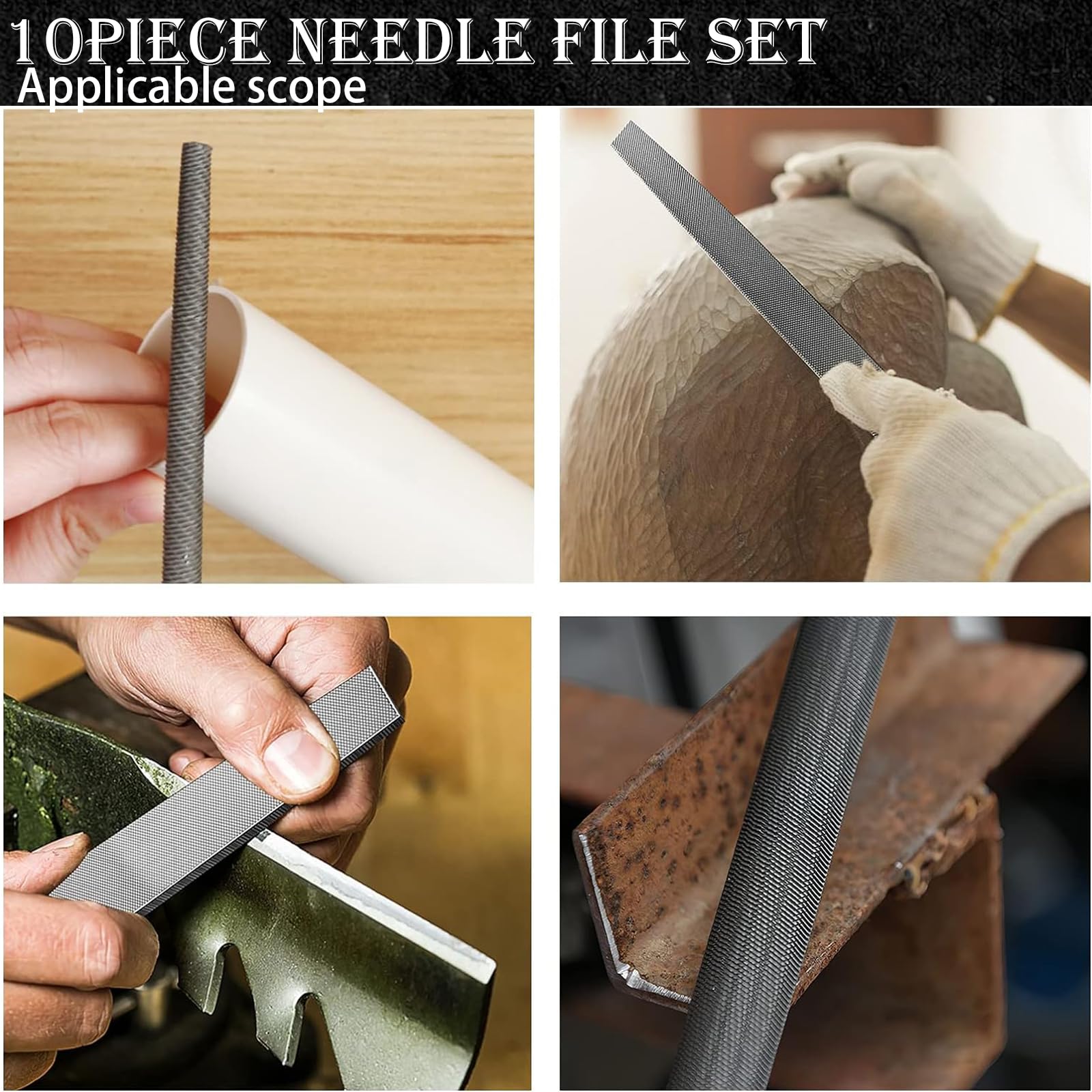 10PIECE NEEDLE FILE SET
Applicable scope