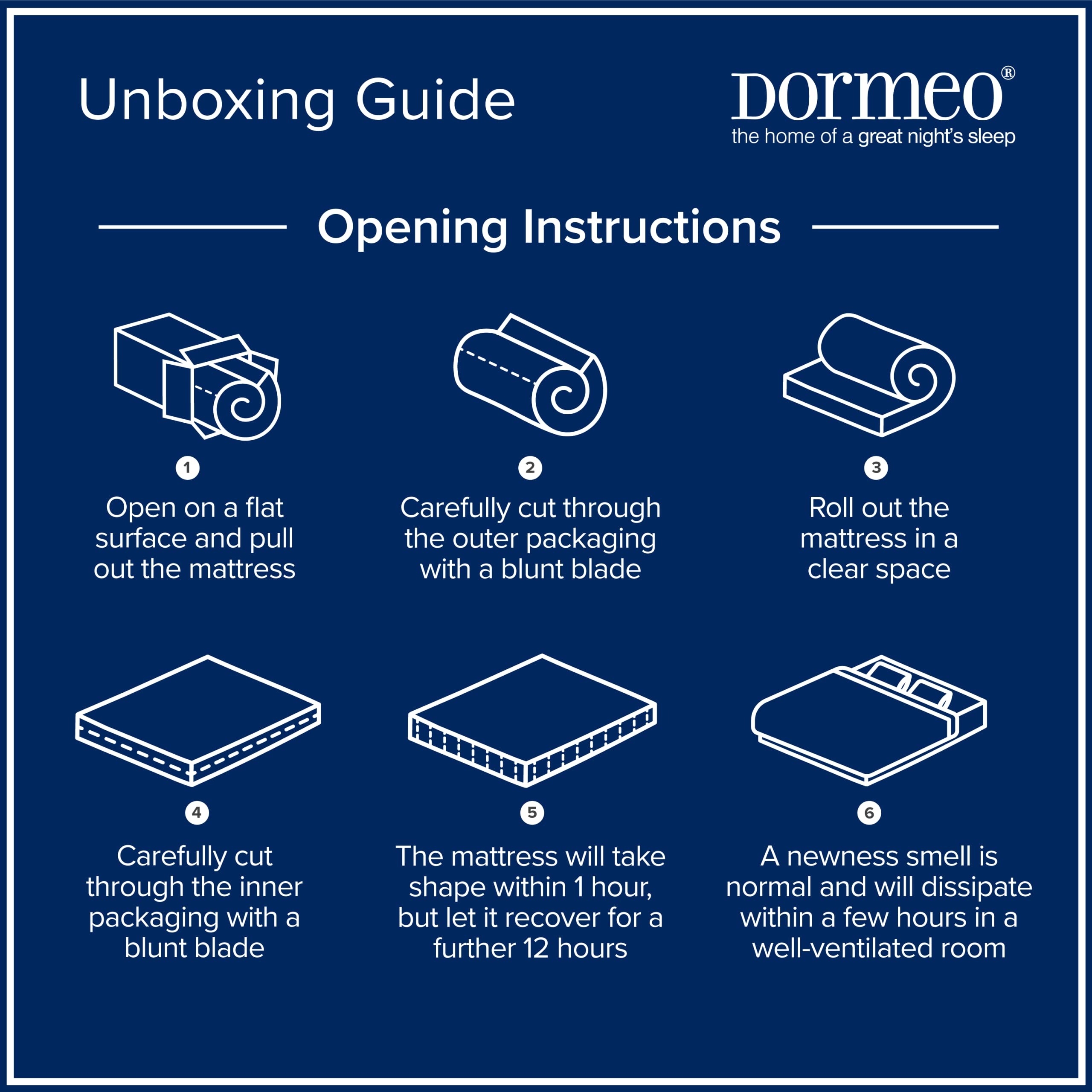 Unboxing Guide

Dormeo®
the home of a great night's sleep

Opening Instructions

1
Open on a flat surface and pull out the mattress

2
Carefully cut through the outer packaging with a blunt blade

3
Roll out the mattress in a clear space

4
Carefully cut through the inner packaging with a blunt blade

5
The mattress will take shape within 1 hour, but let it recover for a further 12 hours

6
A newness smell is normal and will dissipate within a few hours in a well-ventilated room