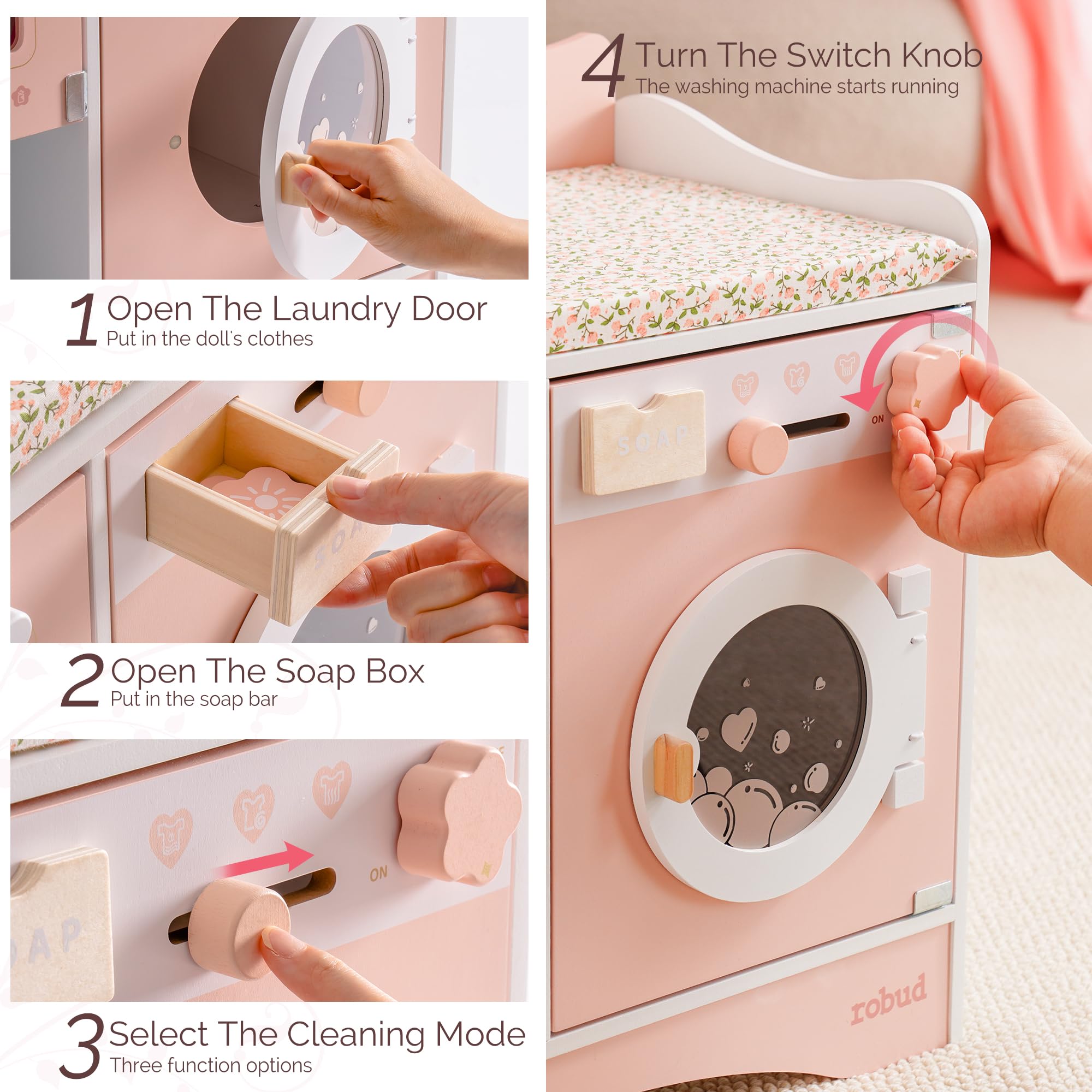 1 Open The Laundry Door
Put in the doll's clothes

2 Open The Soap Box
Put in the soap bar

ON

3 Select The Cleaning Mode
Three function options

4 Turn The Switch Knob
The washing machine starts running

SOAP

ON

robud