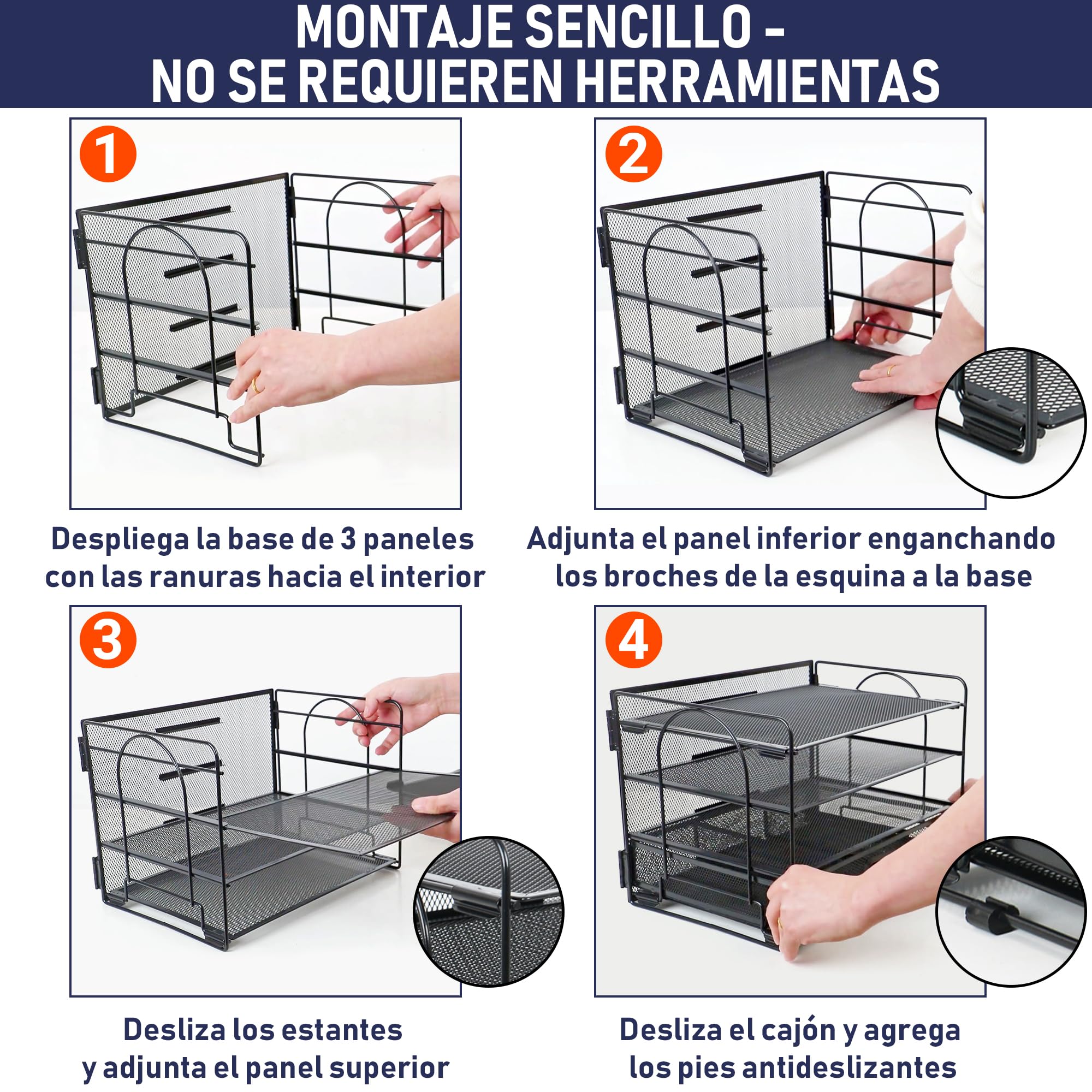 MONTAJE SENCILLO - NO SE REQUIEREN HERRAMIENTAS

1

Despliega la base de 3 paneles con las ranuras hacia el interior

2

Adjunta el panel inferior enganchando los broches de la esquina a la base

3

Desliza los estantes y adjunta el panel superior

4

Desliza el cajón y agrega los pies antideslizantes