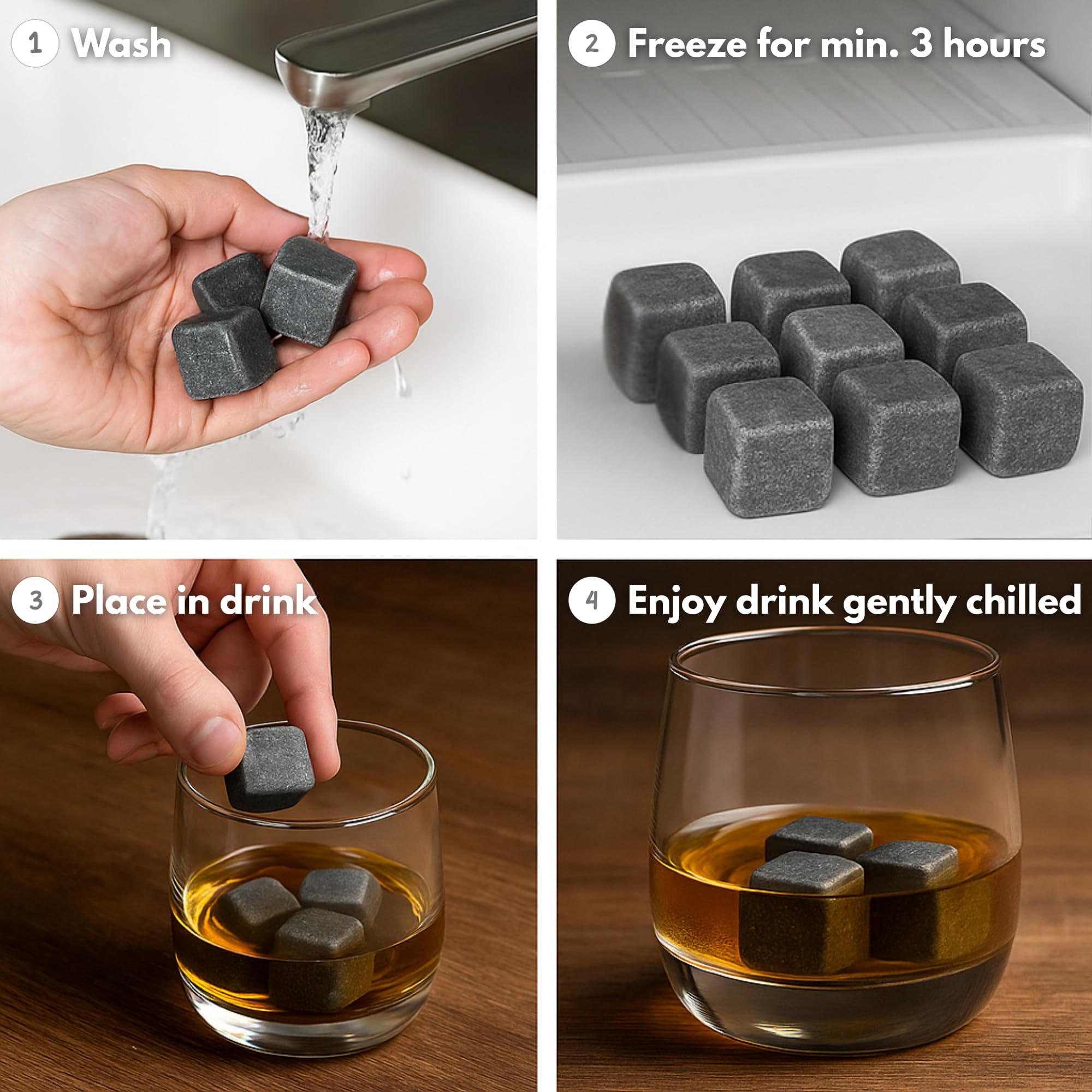 1 Wash

2 Freeze for min. 3 hours

3 Place in drink

4 Enjoy drink gently chilled