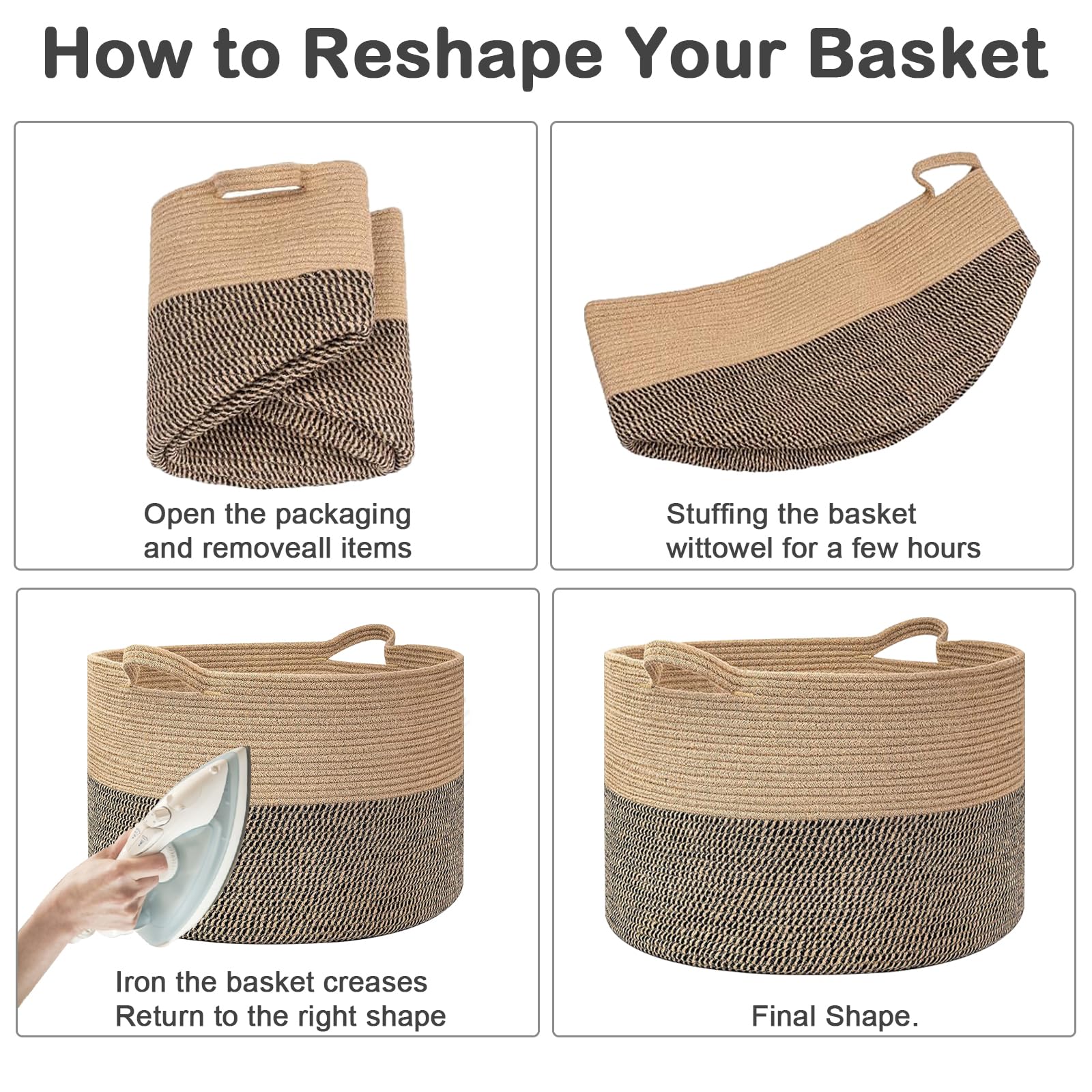 How to Reshape Your Basket

Open the packaging and removeall items

Stuffing the basket wittowel for a few hours

Iron the basket creases
Return to the right shape

Final Shape.