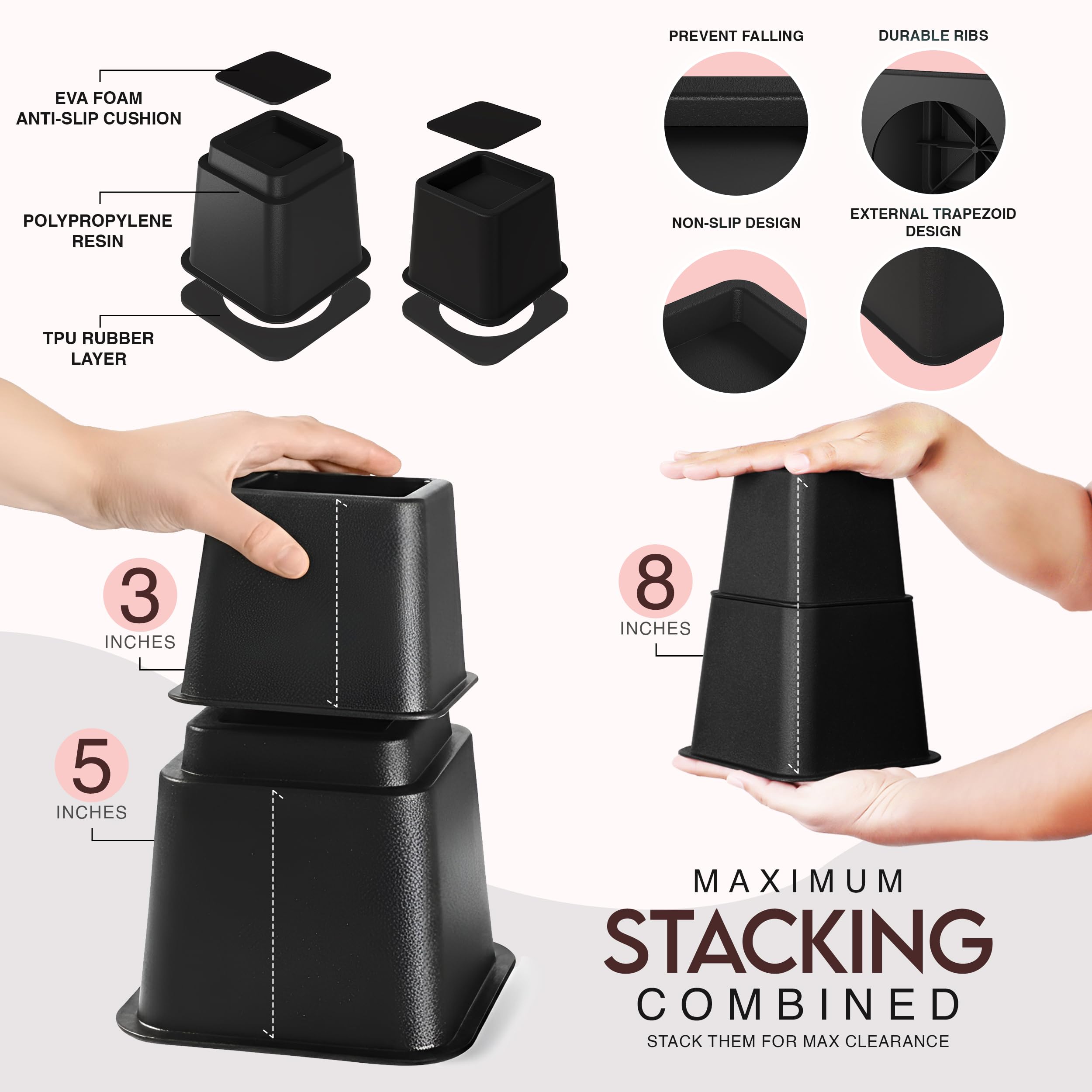 EVA FOAM
ANTI-SLIP CUSHION

POLYPROPYLENE
RESIN

TPU RUBBER
LAYER

PREVENT FALLING

DURABLE RIBS

NON-SLIP DESIGN

EXTERNAL TRAPEZOID
DESIGN

3
INCHES

5
INCHES

8
INCHES

MAXIMUM
STACKING
COMBINED
STACK THEM FOR MAX CLEARANCE