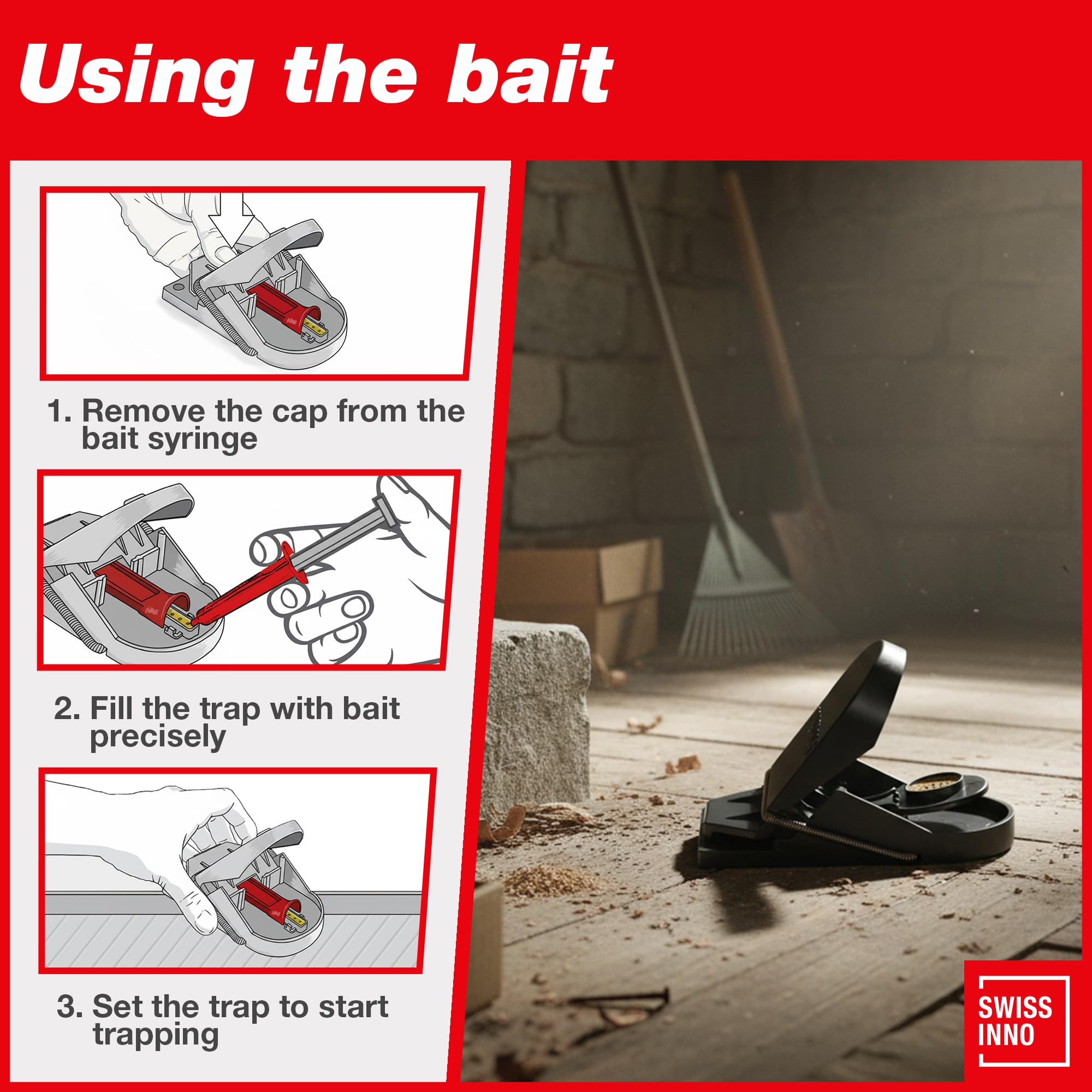 Using the bait

1. Remove the cap from the bait syringe

2. Fill the trap with bait precisely

3. Set the trap to start trapping

SWISS INNO