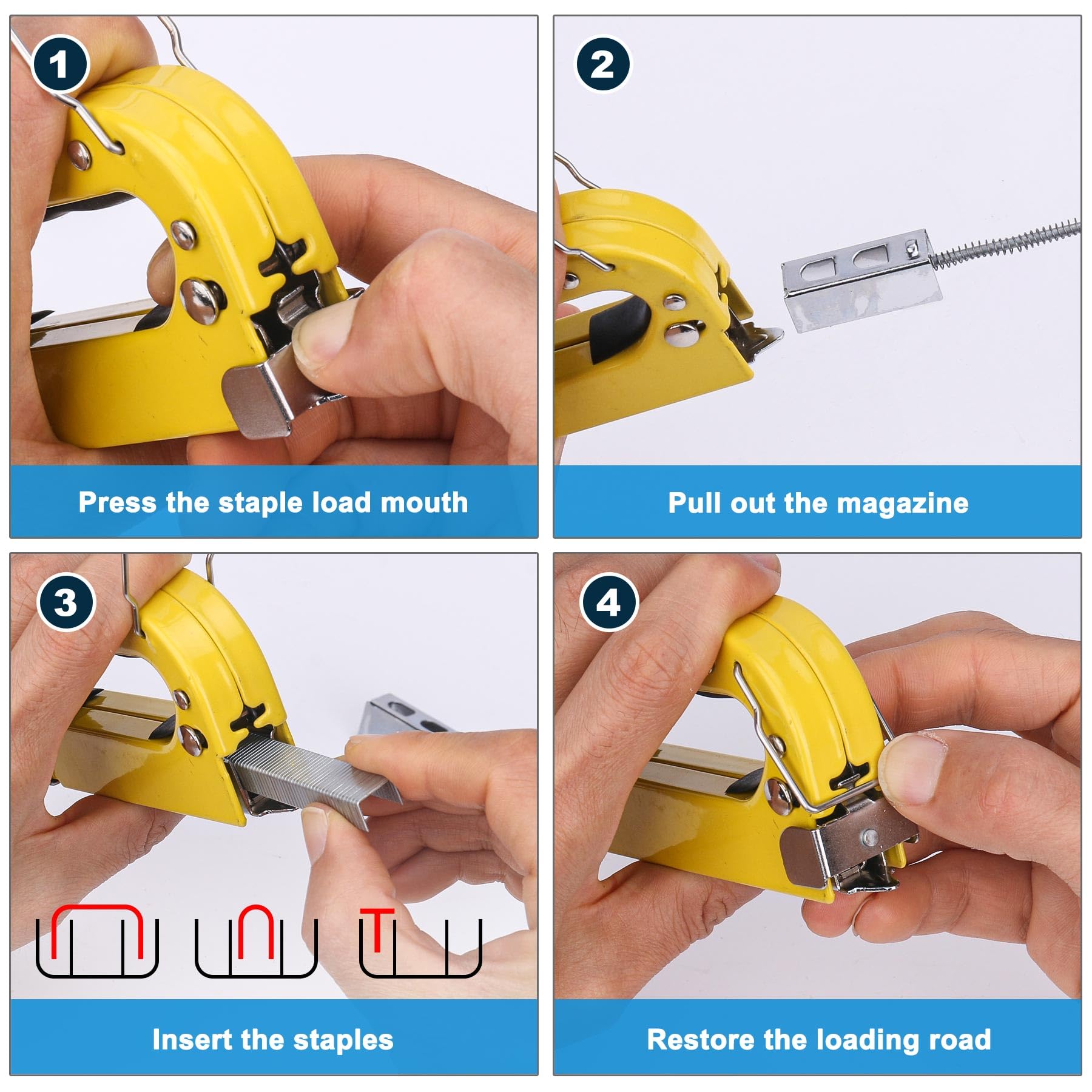 1

Press the staple load mouth

2

Pull out the magazine

3

Insert the staples

4

Restore the loading road